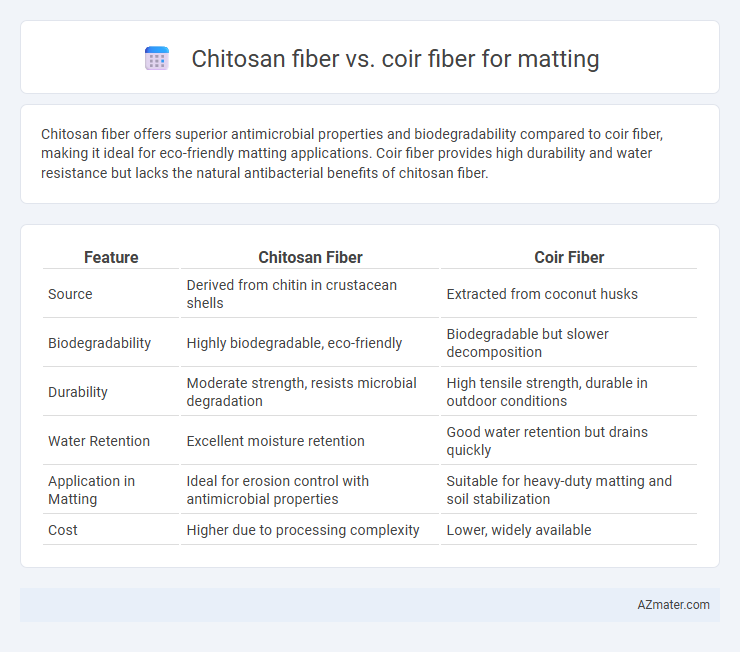 Chitosan fiber vs. coir fiber for matting

Chitosan fiber offers superior antimicrobial properties and biodegradability compared to coir fiber, making it ideal for eco-friendly matting applications. Coir fiber provides high durability and water resistance but lacks the natural antibacterial benefits of chitosan fiber.

| Feature | Chitosan Fiber | Coir Fiber |
|---|---|---|
| Source | Derived from chitin in crustacean shells | Extracted from coconut husks |
| Biodegradability | Highly biodegradable, eco-friendly | Biodegradable but slower decomposition |
| Durability | Moderate strength, resists microbial degradation | High tensile strength, durable in outdoor conditions |
| Water Retention | Excellent moisture retention | Good water retention but drains quickly |
| Application in Matting | Ideal for erosion control with antimicrobial properties | Suitable for heavy-duty matting and soil stabilization |
| Cost | Higher due to processing complexity | Lower, widely available |

AZmater.com