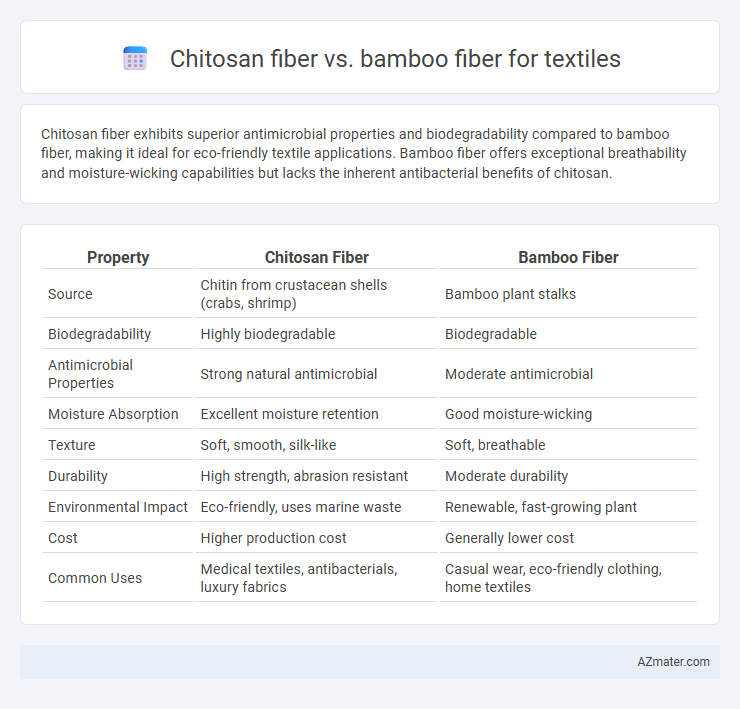 Chitosan fiber vs. bamboo fiber for textiles

Chitosan fiber exhibits superior antimicrobial properties and biodegradability compared to bamboo fiber, making it ideal for eco-friendly textile applications. Bamboo fiber offers exceptional breathability and moisture-wicking capabilities but lacks the inherent antibacterial benefits of chitosan.

| Property | Chitosan Fiber | Bamboo Fiber |
|---|---|---|
| Source | Chitin from crustacean shells (crabs, shrimp) | Bamboo plant stalks |
| Biodegradability | Highly biodegradable | Biodegradable |
| Antimicrobial Properties | Strong natural antimicrobial | Moderate antimicrobial |
| Moisture Absorption | Excellent moisture retention | Good moisture-wicking |
| Texture | Soft, smooth, silk-like | Soft, breathable |
| Durability | High strength, abrasion resistant | Moderate durability |
| Environmental Impact | Eco-friendly, uses marine waste | Renewable, fast-growing plant |
| Cost | Higher production cost | Generally lower cost |
| Common Uses | Medical textiles, antibacterials, luxury fabrics | Casual wear, eco-friendly clothing, home textiles |

AZmater.com