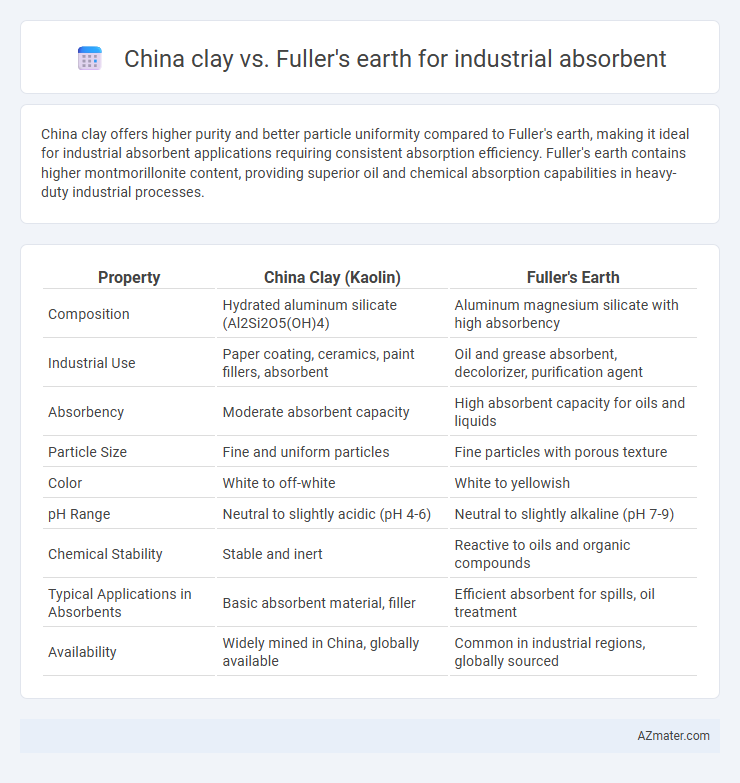 China clay vs. Fuller's earth for industrial absorbent

China clay offers higher purity and better particle uniformity compared to Fuller's earth, making it ideal for industrial absorbent applications requiring consistent absorption efficiency. Fuller's earth contains higher montmorillonite content, providing superior oil and chemical absorption capabilities in heavy-duty industrial processes.

| Property | China Clay (Kaolin) | Fuller's Earth |
|---|---|---|
| Composition | Hydrated aluminum silicate (Al2Si2O5(OH)4) | Aluminum magnesium silicate with high absorbency |
| Industrial Use | Paper coating, ceramics, paint fillers, absorbent | Oil and grease absorbent, decolorizer, purification agent |
| Absorbency | Moderate absorbent capacity | High absorbent capacity for oils and liquids |
| Particle Size | Fine and uniform particles | Fine particles with porous texture |
| Color | White to off-white | White to yellowish |
| pH Range | Neutral to slightly acidic (pH 4-6) | Neutral to slightly alkaline (pH 7-9) |
| Chemical Stability | Stable and inert | Reactive to oils and organic compounds |
| Typical Applications in Absorbents | Basic absorbent material, filler | Efficient absorbent for spills, oil treatment |
| Availability | Widely mined in China, globally available | Common in industrial regions, globally sourced |

AZmater.com