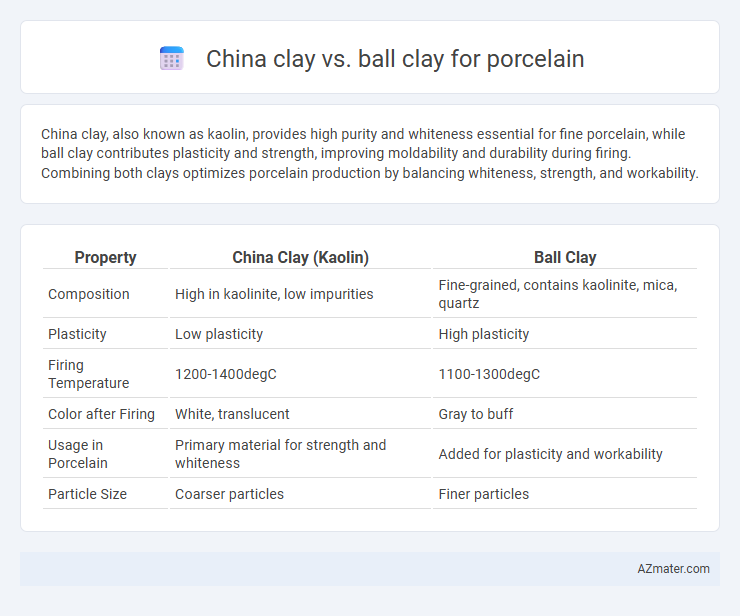 China clay vs. ball clay for porcelain

China clay, also known as kaolin, provides high purity and whiteness essential for fine porcelain, while ball clay contributes plasticity and strength, improving moldability and durability during firing. Combining both clays optimizes porcelain production by balancing whiteness, strength, and workability.

| Property | China Clay (Kaolin) | Ball Clay |
|---|---|---|
| Composition | High in kaolinite, low impurities | Fine-grained, contains kaolinite, mica, quartz |
| Plasticity | Low plasticity | High plasticity |
| Firing Temperature | 1200-1400degC | 1100-1300degC |
| Color after Firing | White, translucent | Gray to buff |
| Usage in Porcelain | Primary material for strength and whiteness | Added for plasticity and workability |
| Particle Size | Coarser particles | Finer particles |

AZmater.com