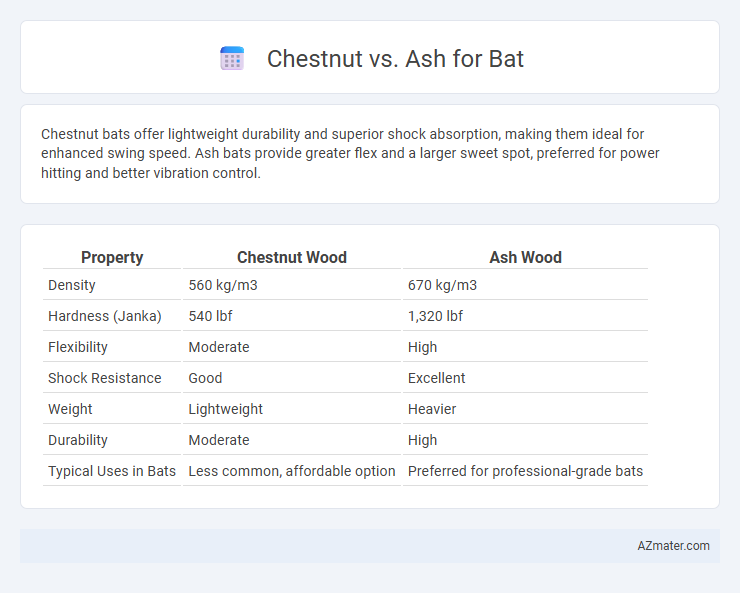 Chestnut vs. Ash for Bat

Chestnut bats offer lightweight durability and superior shock absorption, making them ideal for enhanced swing speed. Ash bats provide greater flex and a larger sweet spot, preferred for power hitting and better vibration control.

| Property | Chestnut Wood | Ash Wood |
|---|---|---|
| Density | 560 kg/m3 | 670 kg/m3 |
| Hardness (Janka) | 540 lbf | 1,320 lbf |
| Flexibility | Moderate | High |
| Shock Resistance | Good | Excellent |
| Weight | Lightweight | Heavier |
| Durability | Moderate | High |
| Typical Uses in Bats | Less common, affordable option | Preferred for professional-grade bats |

AZmater.com