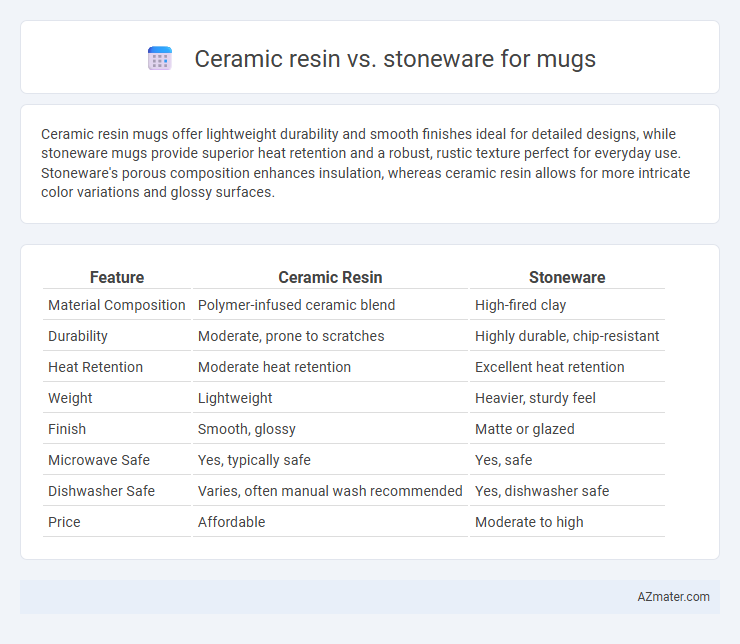 Ceramic resin vs. stoneware for mugs

Ceramic resin mugs offer lightweight durability and smooth finishes ideal for detailed designs, while stoneware mugs provide superior heat retention and a robust, rustic texture perfect for everyday use. Stoneware's porous composition enhances insulation, whereas ceramic resin allows for more intricate color variations and glossy surfaces.

| Feature | Ceramic Resin | Stoneware |
|---|---|---|
| Material Composition | Polymer-infused ceramic blend | High-fired clay |
| Durability | Moderate, prone to scratches | Highly durable, chip-resistant |
| Heat Retention | Moderate heat retention | Excellent heat retention |
| Weight | Lightweight | Heavier, sturdy feel |
| Finish | Smooth, glossy | Matte or glazed |
| Microwave Safe | Yes, typically safe | Yes, safe |
| Dishwasher Safe | Varies, often manual wash recommended | Yes, dishwasher safe |
| Price | Affordable | Moderate to high |

AZmater.com