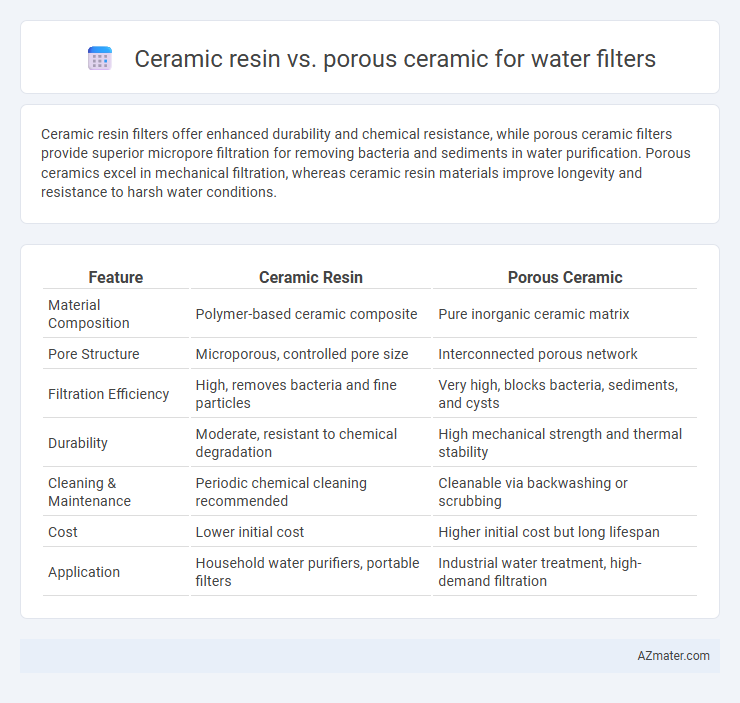 Ceramic resin vs. porous ceramic for water filters

Ceramic resin filters offer enhanced durability and chemical resistance, while porous ceramic filters provide superior micropore filtration for removing bacteria and sediments in water purification. Porous ceramics excel in mechanical filtration, whereas ceramic resin materials improve longevity and resistance to harsh water conditions.

| Feature | Ceramic Resin | Porous Ceramic |
|---|---|---|
| Material Composition | Polymer-based ceramic composite | Pure inorganic ceramic matrix |
| Pore Structure | Microporous, controlled pore size | Interconnected porous network |
| Filtration Efficiency | High, removes bacteria and fine particles | Very high, blocks bacteria, sediments, and cysts |
| Durability | Moderate, resistant to chemical degradation | High mechanical strength and thermal stability |
| Cleaning & Maintenance | Periodic chemical cleaning recommended | Cleanable via backwashing or scrubbing |
| Cost | Lower initial cost | Higher initial cost but long lifespan |
| Application | Household water purifiers, portable filters | Industrial water treatment, high-demand filtration |

AZmater.com