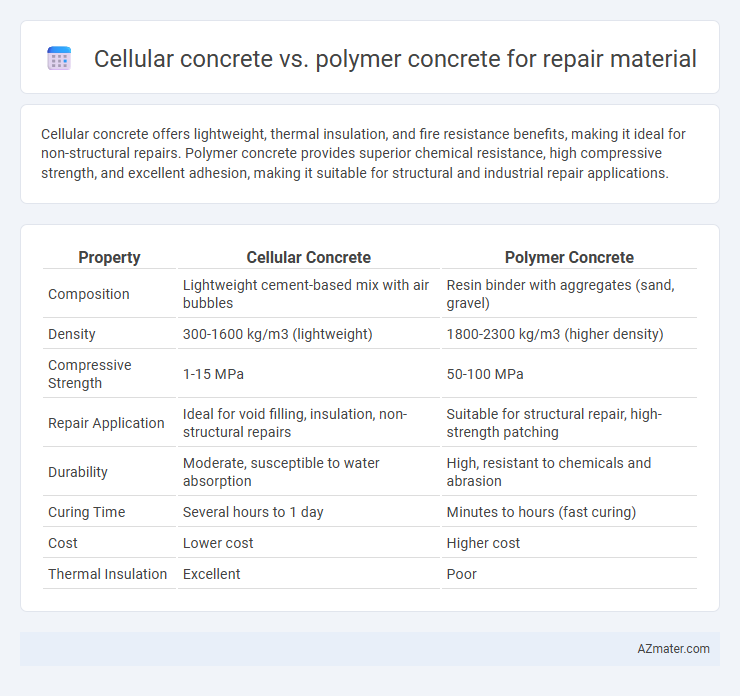 Cellular concrete vs. polymer concrete for repair material

Cellular concrete offers lightweight, thermal insulation, and fire resistance benefits, making it ideal for non-structural repairs. Polymer concrete provides superior chemical resistance, high compressive strength, and excellent adhesion, making it suitable for structural and industrial repair applications.

| Property | Cellular Concrete | Polymer Concrete |
|---|---|---|
| Composition | Lightweight cement-based mix with air bubbles | Resin binder with aggregates (sand, gravel) |
| Density | 300-1600 kg/m3 (lightweight) | 1800-2300 kg/m3 (higher density) |
| Compressive Strength | 1-15 MPa | 50-100 MPa |
| Repair Application | Ideal for void filling, insulation, non-structural repairs | Suitable for structural repair, high-strength patching |
| Durability | Moderate, susceptible to water absorption | High, resistant to chemicals and abrasion |
| Curing Time | Several hours to 1 day | Minutes to hours (fast curing) |
| Cost | Lower cost | Higher cost |
| Thermal Insulation | Excellent | Poor |

AZmater.com