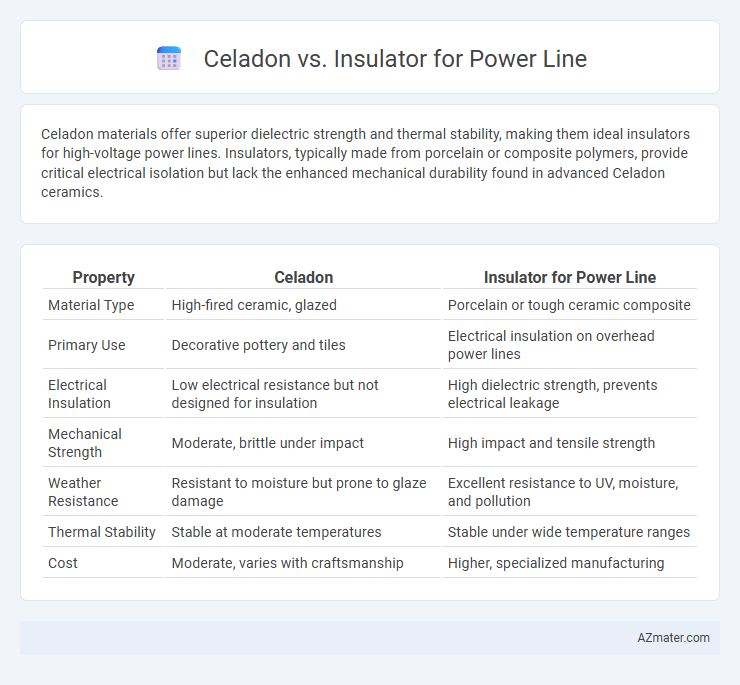 Celadon vs. Insulator for Power Line

Celadon materials offer superior dielectric strength and thermal stability, making them ideal insulators for high-voltage power lines. Insulators, typically made from porcelain or composite polymers, provide critical electrical isolation but lack the enhanced mechanical durability found in advanced Celadon ceramics.

| Property | Celadon | Insulator for Power Line |
|---|---|---|
| Material Type | High-fired ceramic, glazed | Porcelain or tough ceramic composite |
| Primary Use | Decorative pottery and tiles | Electrical insulation on overhead power lines |
| Electrical Insulation | Low electrical resistance but not designed for insulation | High dielectric strength, prevents electrical leakage |
| Mechanical Strength | Moderate, brittle under impact | High impact and tensile strength |
| Weather Resistance | Resistant to moisture but prone to glaze damage | Excellent resistance to UV, moisture, and pollution |
| Thermal Stability | Stable at moderate temperatures | Stable under wide temperature ranges |
| Cost | Moderate, varies with craftsmanship | Higher, specialized manufacturing |

AZmater.com