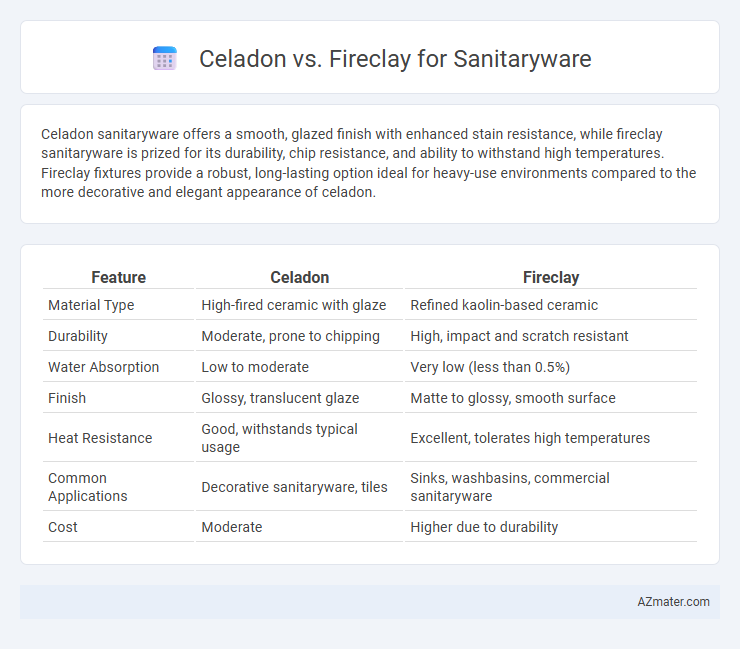 Celadon vs. Fireclay for Sanitaryware

Celadon sanitaryware offers a smooth, glazed finish with enhanced stain resistance, while fireclay sanitaryware is prized for its durability, chip resistance, and ability to withstand high temperatures. Fireclay fixtures provide a robust, long-lasting option ideal for heavy-use environments compared to the more decorative and elegant appearance of celadon.

| Feature | Celadon | Fireclay |
|---|---|---|
| Material Type | High-fired ceramic with glaze | Refined kaolin-based ceramic |
| Durability | Moderate, prone to chipping | High, impact and scratch resistant |
| Water Absorption | Low to moderate | Very low (less than 0.5%) |
| Finish | Glossy, translucent glaze | Matte to glossy, smooth surface |
| Heat Resistance | Good, withstands typical usage | Excellent, tolerates high temperatures |
| Common Applications | Decorative sanitaryware, tiles | Sinks, washbasins, commercial sanitaryware |
| Cost | Moderate | Higher due to durability |

AZmater.com