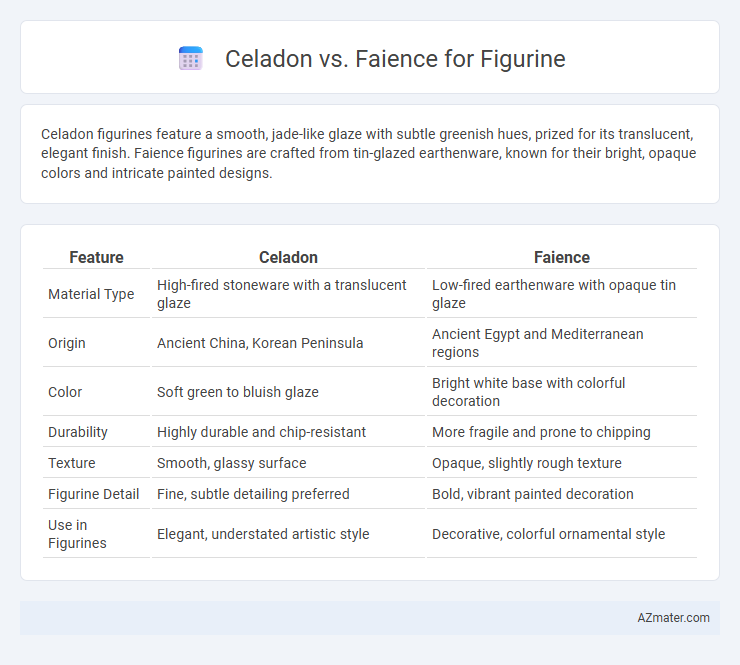 Celadon vs. Faience for Figurine

Celadon figurines feature a smooth, jade-like glaze with subtle greenish hues, prized for its translucent, elegant finish. Faience figurines are crafted from tin-glazed earthenware, known for their bright, opaque colors and intricate painted designs.

| Feature | Celadon | Faience |
|---|---|---|
| Material Type | High-fired stoneware with a translucent glaze | Low-fired earthenware with opaque tin glaze |
| Origin | Ancient China, Korean Peninsula | Ancient Egypt and Mediterranean regions |
| Color | Soft green to bluish glaze | Bright white base with colorful decoration |
| Durability | Highly durable and chip-resistant | More fragile and prone to chipping |
| Texture | Smooth, glassy surface | Opaque, slightly rough texture |
| Figurine Detail | Fine, subtle detailing preferred | Bold, vibrant painted decoration |
| Use in Figurines | Elegant, understated artistic style | Decorative, colorful ornamental style |

AZmater.com