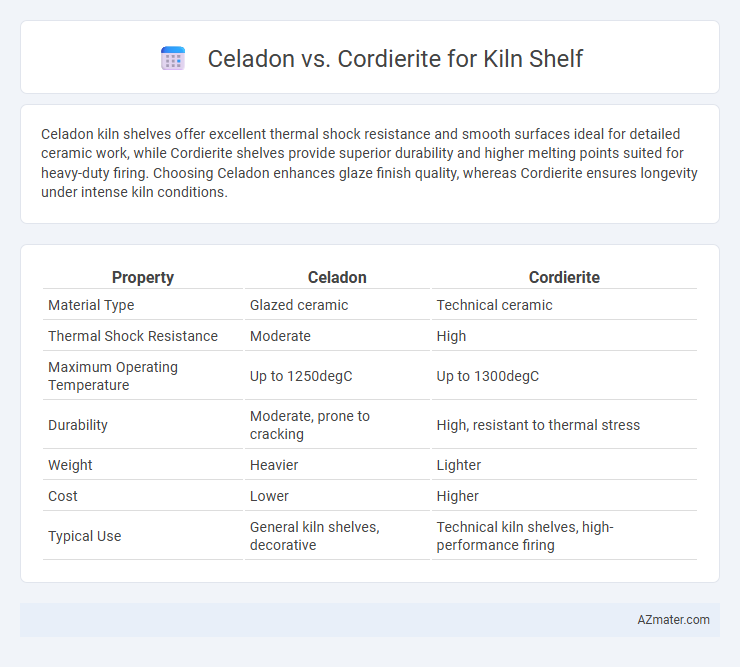 Celadon vs. Cordierite for Kiln Shelf

Celadon kiln shelves offer excellent thermal shock resistance and smooth surfaces ideal for detailed ceramic work, while Cordierite shelves provide superior durability and higher melting points suited for heavy-duty firing. Choosing Celadon enhances glaze finish quality, whereas Cordierite ensures longevity under intense kiln conditions.

| Property | Celadon | Cordierite |
|---|---|---|
| Material Type | Glazed ceramic | Technical ceramic |
| Thermal Shock Resistance | Moderate | High |
| Maximum Operating Temperature | Up to 1250degC | Up to 1300degC |
| Durability | Moderate, prone to cracking | High, resistant to thermal stress |
| Weight | Heavier | Lighter |
| Cost | Lower | Higher |
| Typical Use | General kiln shelves, decorative | Technical kiln shelves, high-performance firing |

AZmater.com