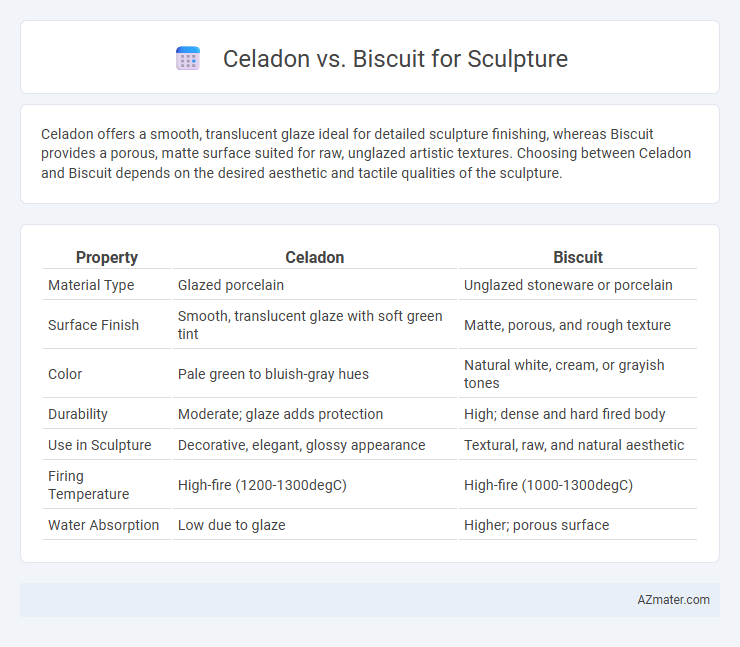 Celadon vs. Biscuit for Sculpture

Celadon offers a smooth, translucent glaze ideal for detailed sculpture finishing, whereas Biscuit provides a porous, matte surface suited for raw, unglazed artistic textures. Choosing between Celadon and Biscuit depends on the desired aesthetic and tactile qualities of the sculpture.

| Property | Celadon | Biscuit |
|---|---|---|
| Material Type | Glazed porcelain | Unglazed stoneware or porcelain |
| Surface Finish | Smooth, translucent glaze with soft green tint | Matte, porous, and rough texture |
| Color | Pale green to bluish-gray hues | Natural white, cream, or grayish tones |
| Durability | Moderate; glaze adds protection | High; dense and hard fired body |
| Use in Sculpture | Decorative, elegant, glossy appearance | Textural, raw, and natural aesthetic |
| Firing Temperature | High-fire (1200-1300degC) | High-fire (1000-1300degC) |
| Water Absorption | Low due to glaze | Higher; porous surface |

AZmater.com