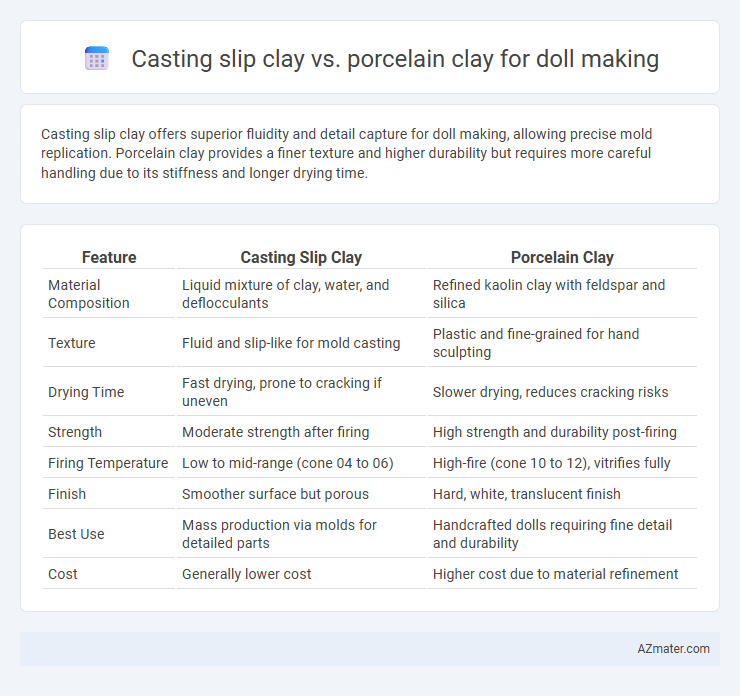 Casting slip clay vs. porcelain clay for doll making

Casting slip clay offers superior fluidity and detail capture for doll making, allowing precise mold replication. Porcelain clay provides a finer texture and higher durability but requires more careful handling due to its stiffness and longer drying time.

| Feature | Casting Slip Clay | Porcelain Clay |
|---|---|---|
| Material Composition | Liquid mixture of clay, water, and deflocculants | Refined kaolin clay with feldspar and silica |
| Texture | Fluid and slip-like for mold casting | Plastic and fine-grained for hand sculpting |
| Drying Time | Fast drying, prone to cracking if uneven | Slower drying, reduces cracking risks |
| Strength | Moderate strength after firing | High strength and durability post-firing |
| Firing Temperature | Low to mid-range (cone 04 to 06) | High-fire (cone 10 to 12), vitrifies fully |
| Finish | Smoother surface but porous | Hard, white, translucent finish |
| Best Use | Mass production via molds for detailed parts | Handcrafted dolls requiring fine detail and durability |
| Cost | Generally lower cost | Higher cost due to material refinement |

AZmater.com