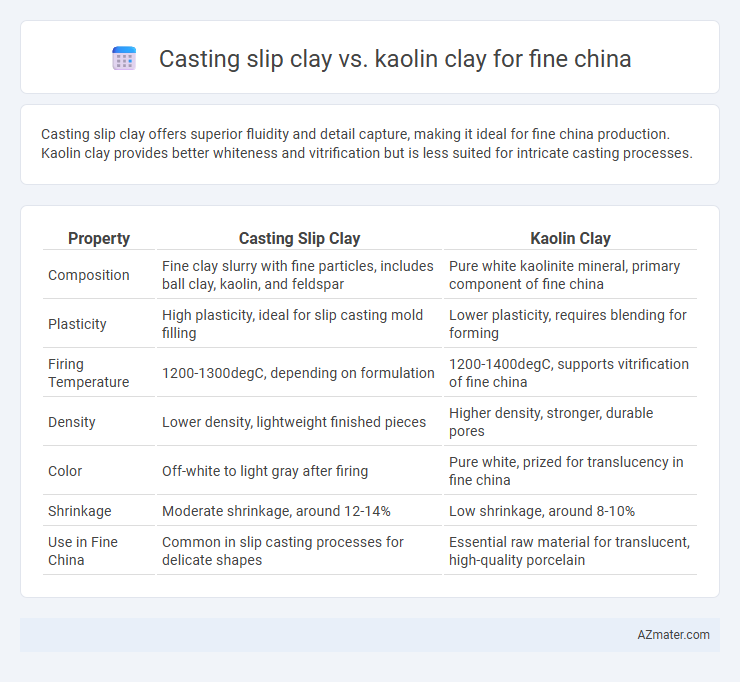 Casting slip clay vs. kaolin clay for fine china

Casting slip clay offers superior fluidity and detail capture, making it ideal for fine china production. Kaolin clay provides better whiteness and vitrification but is less suited for intricate casting processes.

| Property | Casting Slip Clay | Kaolin Clay |
|---|---|---|
| Composition | Fine clay slurry with fine particles, includes ball clay, kaolin, and feldspar | Pure white kaolinite mineral, primary component of fine china |
| Plasticity | High plasticity, ideal for slip casting mold filling | Lower plasticity, requires blending for forming |
| Firing Temperature | 1200-1300degC, depending on formulation | 1200-1400degC, supports vitrification of fine china |
| Density | Lower density, lightweight finished pieces | Higher density, stronger, durable pores |
| Color | Off-white to light gray after firing | Pure white, prized for translucency in fine china |
| Shrinkage | Moderate shrinkage, around 12-14% | Low shrinkage, around 8-10% |
| Use in Fine China | Common in slip casting processes for delicate shapes | Essential raw material for translucent, high-quality porcelain |

AZmater.com