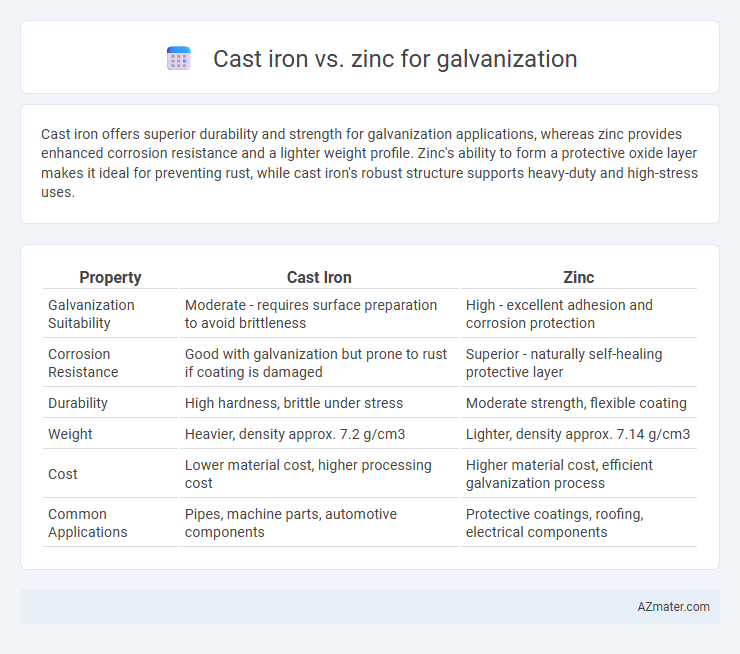 Cast iron vs. zinc for galvanization

Cast iron offers superior durability and strength for galvanization applications, whereas zinc provides enhanced corrosion resistance and a lighter weight profile. Zinc's ability to form a protective oxide layer makes it ideal for preventing rust, while cast iron's robust structure supports heavy-duty and high-stress uses.

| Property | Cast Iron | Zinc |
|---|---|---|
| Galvanization Suitability | Moderate - requires surface preparation to avoid brittleness | High - excellent adhesion and corrosion protection |
| Corrosion Resistance | Good with galvanization but prone to rust if coating is damaged | Superior - naturally self-healing protective layer |
| Durability | High hardness, brittle under stress | Moderate strength, flexible coating |
| Weight | Heavier, density approx. 7.2 g/cm3 | Lighter, density approx. 7.14 g/cm3 |
| Cost | Lower material cost, higher processing cost | Higher material cost, efficient galvanization process |
| Common Applications | Pipes, machine parts, automotive components | Protective coatings, roofing, electrical components |

AZmater.com