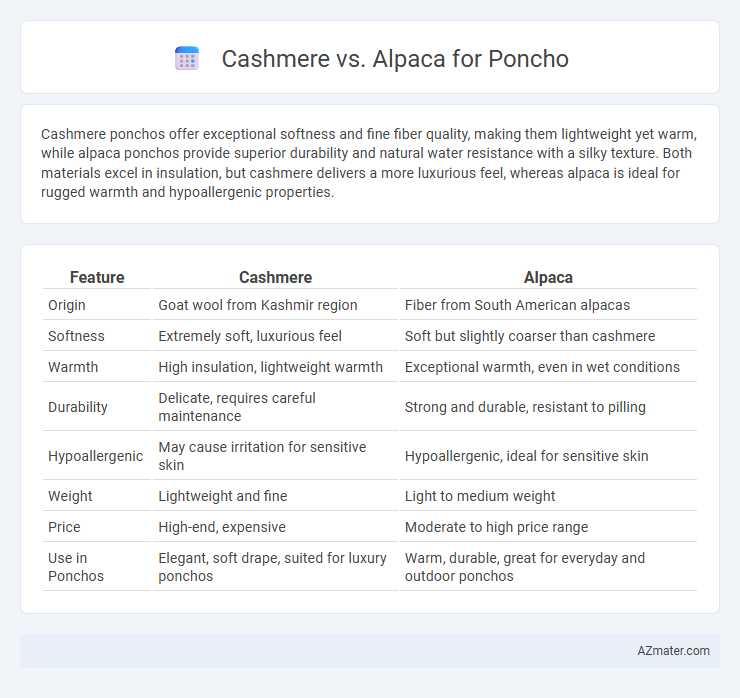 Cashmere vs. Alpaca for Poncho

Cashmere ponchos offer exceptional softness and fine fiber quality, making them lightweight yet warm, while alpaca ponchos provide superior durability and natural water resistance with a silky texture. Both materials excel in insulation, but cashmere delivers a more luxurious feel, whereas alpaca is ideal for rugged warmth and hypoallergenic properties.

| Feature | Cashmere | Alpaca |
|---|---|---|
| Origin | Goat wool from Kashmir region | Fiber from South American alpacas |
| Softness | Extremely soft, luxurious feel | Soft but slightly coarser than cashmere |
| Warmth | High insulation, lightweight warmth | Exceptional warmth, even in wet conditions |
| Durability | Delicate, requires careful maintenance | Strong and durable, resistant to pilling |
| Hypoallergenic | May cause irritation for sensitive skin | Hypoallergenic, ideal for sensitive skin |
| Weight | Lightweight and fine | Light to medium weight |
| Price | High-end, expensive | Moderate to high price range |
| Use in Ponchos | Elegant, soft drape, suited for luxury ponchos | Warm, durable, great for everyday and outdoor ponchos |

AZmater.com