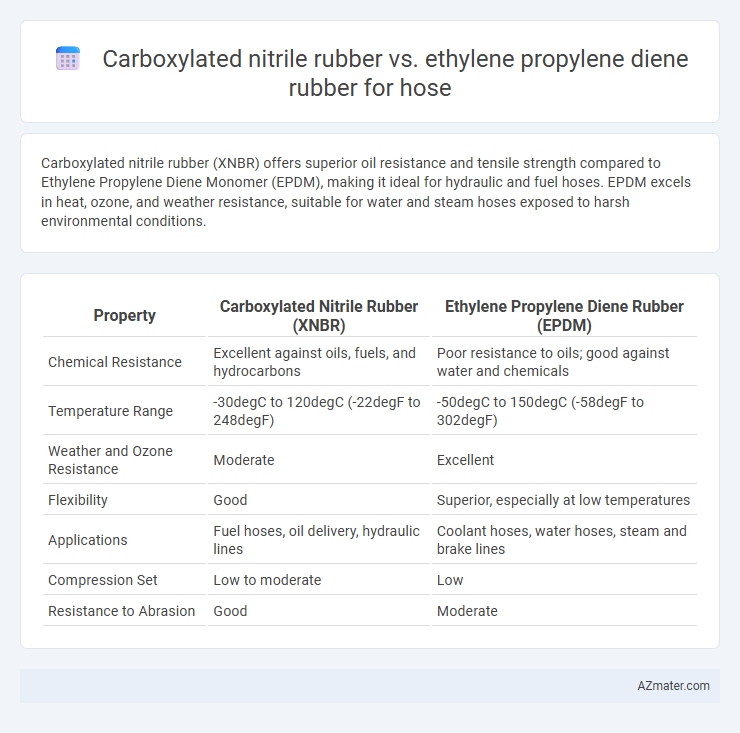 Carboxylated nitrile rubber vs. ethylene propylene diene rubber for hose

Carboxylated nitrile rubber (XNBR) offers superior oil resistance and tensile strength compared to Ethylene Propylene Diene Monomer (EPDM), making it ideal for hydraulic and fuel hoses. EPDM excels in heat, ozone, and weather resistance, suitable for water and steam hoses exposed to harsh environmental conditions.

| Property | Carboxylated Nitrile Rubber (XNBR) | Ethylene Propylene Diene Rubber (EPDM) |
|---|---|---|
| Chemical Resistance | Excellent against oils, fuels, and hydrocarbons | Poor resistance to oils; good against water and chemicals |
| Temperature Range | -30degC to 120degC (-22degF to 248degF) | -50degC to 150degC (-58degF to 302degF) |
| Weather and Ozone Resistance | Moderate | Excellent |
| Flexibility | Good | Superior, especially at low temperatures |
| Applications | Fuel hoses, oil delivery, hydraulic lines | Coolant hoses, water hoses, steam and brake lines |
| Compression Set | Low to moderate | Low |
| Resistance to Abrasion | Good | Moderate |

AZmater.com