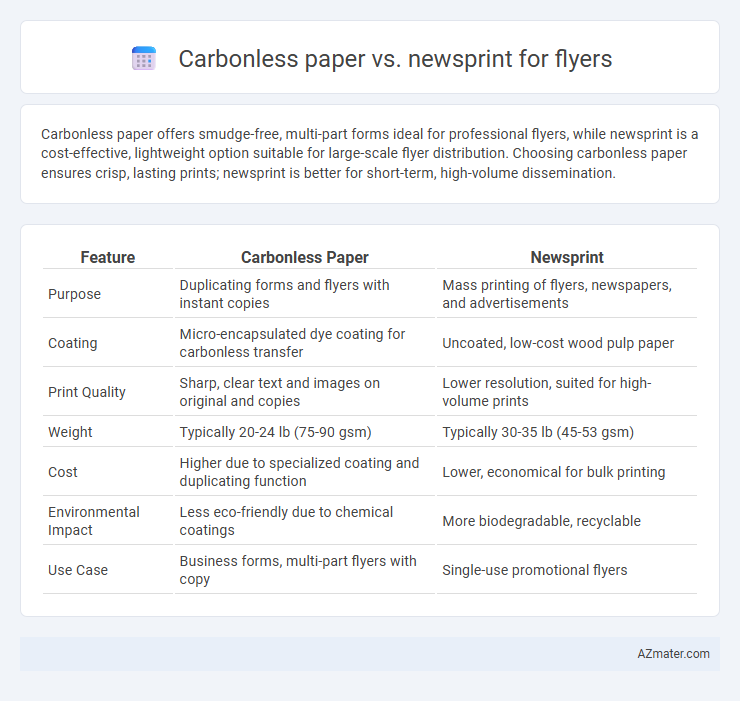 Carbonless paper vs. newsprint for flyers

Carbonless paper offers smudge-free, multi-part forms ideal for professional flyers, while newsprint is a cost-effective, lightweight option suitable for large-scale flyer distribution. Choosing carbonless paper ensures crisp, lasting prints; newsprint is better for short-term, high-volume dissemination.

| Feature | Carbonless Paper | Newsprint |
|---|---|---|
| Purpose | Duplicating forms and flyers with instant copies | Mass printing of flyers, newspapers, and advertisements |
| Coating | Micro-encapsulated dye coating for carbonless transfer | Uncoated, low-cost wood pulp paper |
| Print Quality | Sharp, clear text and images on original and copies | Lower resolution, suited for high-volume prints |
| Weight | Typically 20-24 lb (75-90 gsm) | Typically 30-35 lb (45-53 gsm) |
| Cost | Higher due to specialized coating and duplicating function | Lower, economical for bulk printing |
| Environmental Impact | Less eco-friendly due to chemical coatings | More biodegradable, recyclable |
| Use Case | Business forms, multi-part flyers with copy | Single-use promotional flyers |

AZmater.com