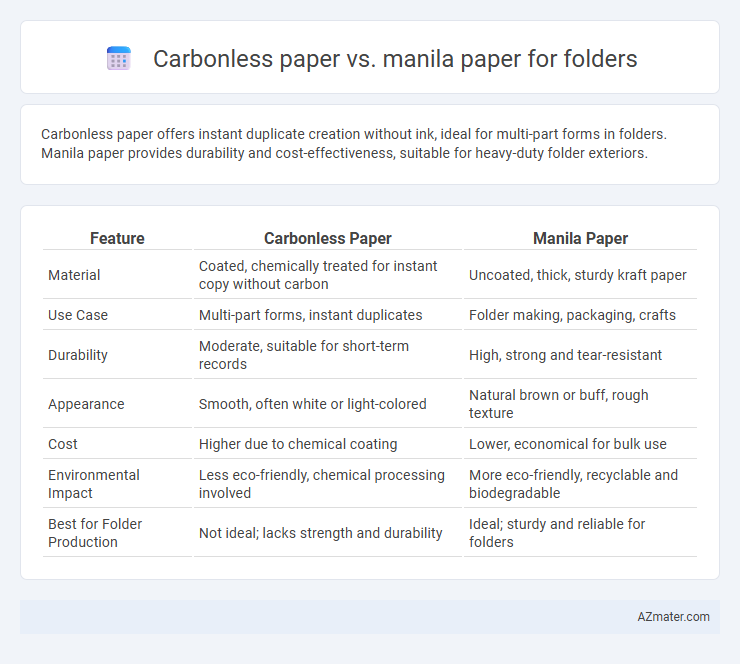 Carbonless paper vs. manila paper for folders

Carbonless paper offers instant duplicate creation without ink, ideal for multi-part forms in folders. Manila paper provides durability and cost-effectiveness, suitable for heavy-duty folder exteriors.

| Feature | Carbonless Paper | Manila Paper |
|---|---|---|
| Material | Coated, chemically treated for instant copy without carbon | Uncoated, thick, sturdy kraft paper |
| Use Case | Multi-part forms, instant duplicates | Folder making, packaging, crafts |
| Durability | Moderate, suitable for short-term records | High, strong and tear-resistant |
| Appearance | Smooth, often white or light-colored | Natural brown or buff, rough texture |
| Cost | Higher due to chemical coating | Lower, economical for bulk use |
| Environmental Impact | Less eco-friendly, chemical processing involved | More eco-friendly, recyclable and biodegradable |
| Best for Folder Production | Not ideal; lacks strength and durability | Ideal; sturdy and reliable for folders |

AZmater.com