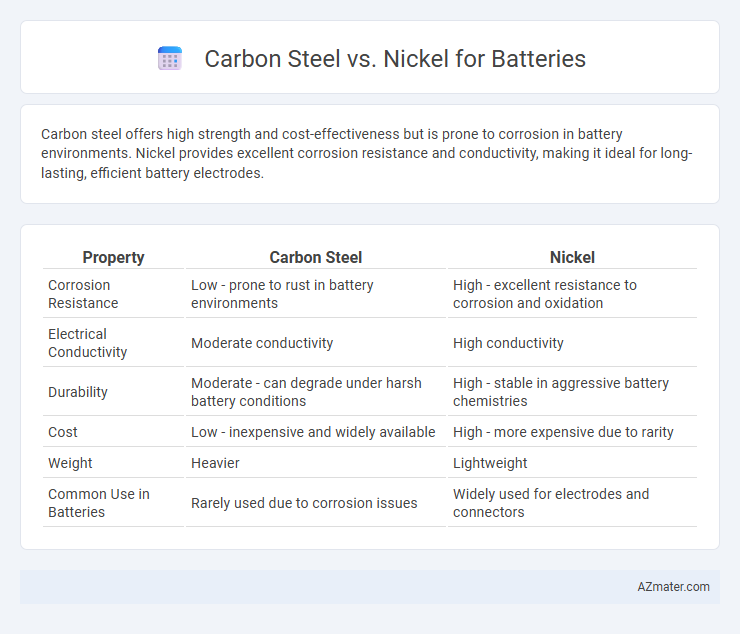 Carbon Steel vs. Nickel for Batteries

Carbon steel offers high strength and cost-effectiveness but is prone to corrosion in battery environments. Nickel provides excellent corrosion resistance and conductivity, making it ideal for long-lasting, efficient battery electrodes.

| Property | Carbon Steel | Nickel |
|---|---|---|
| Corrosion Resistance | Low - prone to rust in battery environments | High - excellent resistance to corrosion and oxidation |
| Electrical Conductivity | Moderate conductivity | High conductivity |
| Durability | Moderate - can degrade under harsh battery conditions | High - stable in aggressive battery chemistries |
| Cost | Low - inexpensive and widely available | High - more expensive due to rarity |
| Weight | Heavier | Lightweight |
| Common Use in Batteries | Rarely used due to corrosion issues | Widely used for electrodes and connectors |

AZmater.com