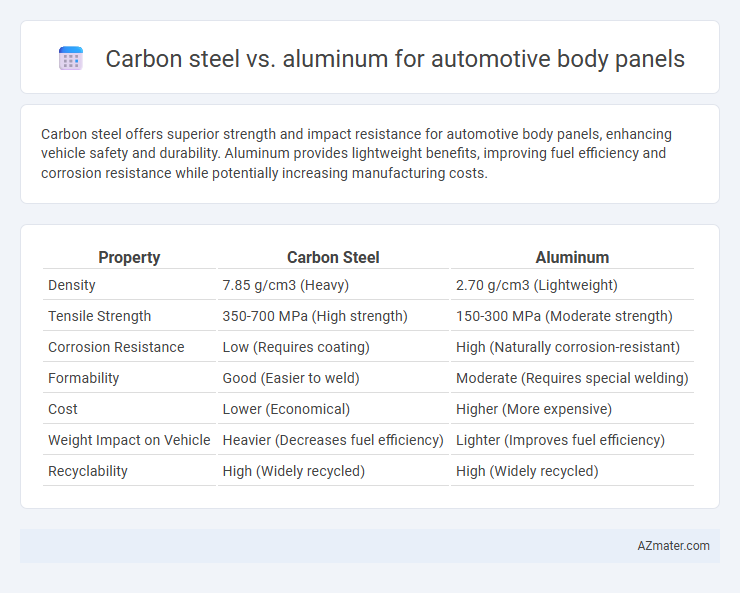 Carbon steel vs. aluminum for automotive body panels

Carbon steel offers superior strength and impact resistance for automotive body panels, enhancing vehicle safety and durability. Aluminum provides lightweight benefits, improving fuel efficiency and corrosion resistance while potentially increasing manufacturing costs.

| Property | Carbon Steel | Aluminum |
|---|---|---|
| Density | 7.85 g/cm3 (Heavy) | 2.70 g/cm3 (Lightweight) |
| Tensile Strength | 350-700 MPa (High strength) | 150-300 MPa (Moderate strength) |
| Corrosion Resistance | Low (Requires coating) | High (Naturally corrosion-resistant) |
| Formability | Good (Easier to weld) | Moderate (Requires special welding) |
| Cost | Lower (Economical) | Higher (More expensive) |
| Weight Impact on Vehicle | Heavier (Decreases fuel efficiency) | Lighter (Improves fuel efficiency) |
| Recyclability | High (Widely recycled) | High (Widely recycled) |

AZmater.com