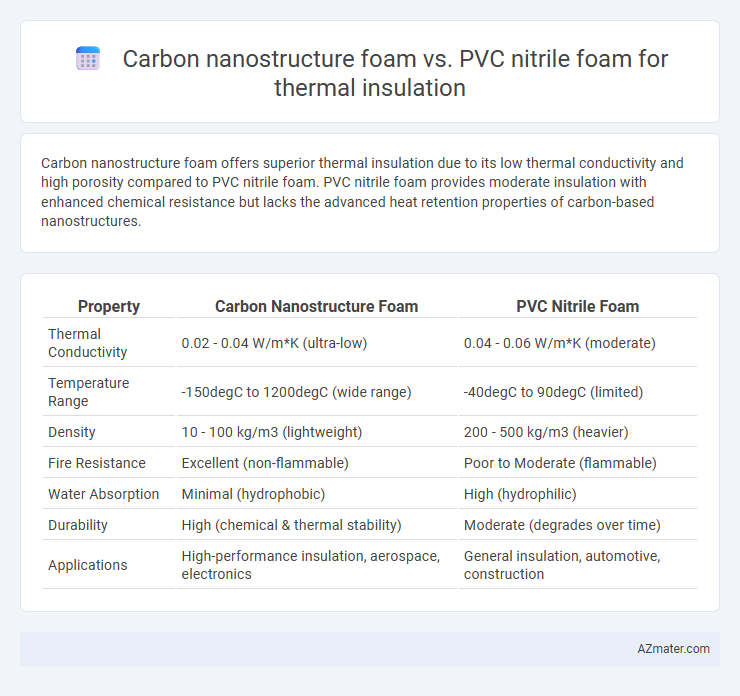 Carbon nanostructure foam vs. PVC nitrile foam for thermal insulation

Carbon nanostructure foam offers superior thermal insulation due to its low thermal conductivity and high porosity compared to PVC nitrile foam. PVC nitrile foam provides moderate insulation with enhanced chemical resistance but lacks the advanced heat retention properties of carbon-based nanostructures.

| Property | Carbon Nanostructure Foam | PVC Nitrile Foam |
|---|---|---|
| Thermal Conductivity | 0.02 - 0.04 W/m*K (ultra-low) | 0.04 - 0.06 W/m*K (moderate) |
| Temperature Range | -150degC to 1200degC (wide range) | -40degC to 90degC (limited) |
| Density | 10 - 100 kg/m3 (lightweight) | 200 - 500 kg/m3 (heavier) |
| Fire Resistance | Excellent (non-flammable) | Poor to Moderate (flammable) |
| Water Absorption | Minimal (hydrophobic) | High (hydrophilic) |
| Durability | High (chemical & thermal stability) | Moderate (degrades over time) |
| Applications | High-performance insulation, aerospace, electronics | General insulation, automotive, construction |

AZmater.com