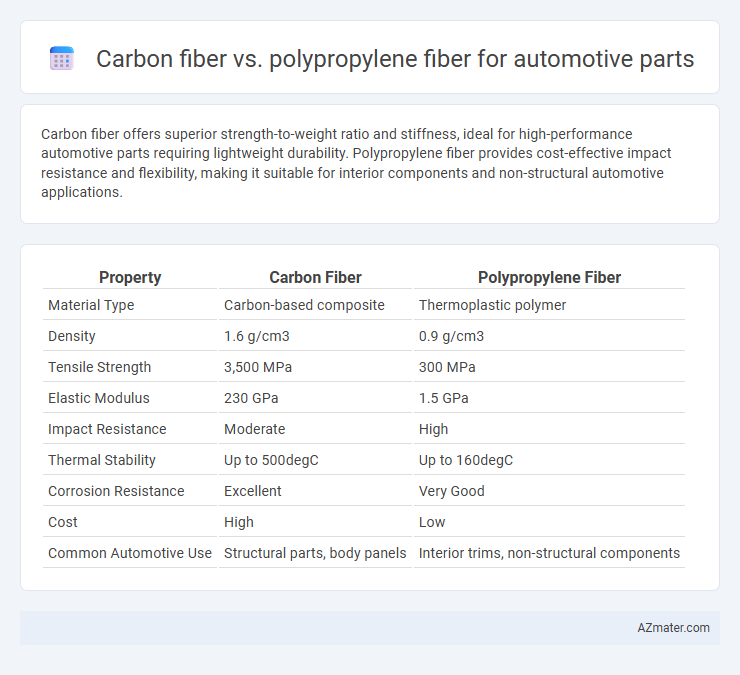 Carbon fiber vs. polypropylene fiber for automotive parts

Carbon fiber offers superior strength-to-weight ratio and stiffness, ideal for high-performance automotive parts requiring lightweight durability. Polypropylene fiber provides cost-effective impact resistance and flexibility, making it suitable for interior components and non-structural automotive applications.

| Property | Carbon Fiber | Polypropylene Fiber |
|---|---|---|
| Material Type | Carbon-based composite | Thermoplastic polymer |
| Density | 1.6 g/cm3 | 0.9 g/cm3 |
| Tensile Strength | 3,500 MPa | 300 MPa |
| Elastic Modulus | 230 GPa | 1.5 GPa |
| Impact Resistance | Moderate | High |
| Thermal Stability | Up to 500degC | Up to 160degC |
| Corrosion Resistance | Excellent | Very Good |
| Cost | High | Low |
| Common Automotive Use | Structural parts, body panels | Interior trims, non-structural components |

AZmater.com