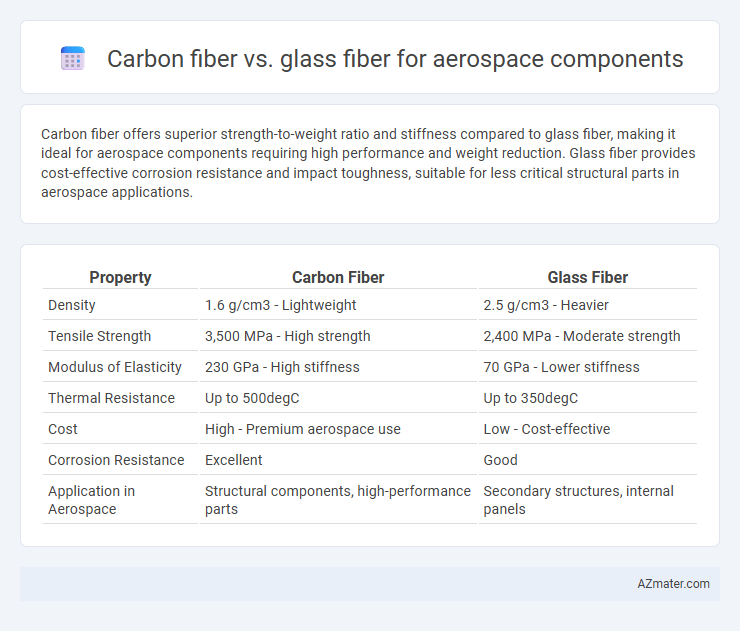 Carbon fiber vs. glass fiber for aerospace components

Carbon fiber offers superior strength-to-weight ratio and stiffness compared to glass fiber, making it ideal for aerospace components requiring high performance and weight reduction. Glass fiber provides cost-effective corrosion resistance and impact toughness, suitable for less critical structural parts in aerospace applications.

| Property | Carbon Fiber | Glass Fiber |
|---|---|---|
| Density | 1.6 g/cm3 - Lightweight | 2.5 g/cm3 - Heavier |
| Tensile Strength | 3,500 MPa - High strength | 2,400 MPa - Moderate strength |
| Modulus of Elasticity | 230 GPa - High stiffness | 70 GPa - Lower stiffness |
| Thermal Resistance | Up to 500degC | Up to 350degC |
| Cost | High - Premium aerospace use | Low - Cost-effective |
| Corrosion Resistance | Excellent | Good |
| Application in Aerospace | Structural components, high-performance parts | Secondary structures, internal panels |

AZmater.com