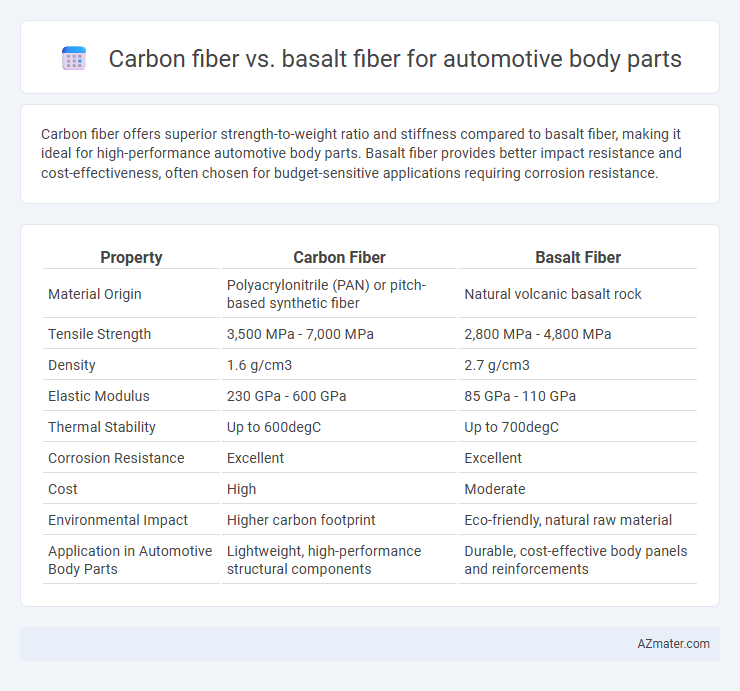 Carbon fiber vs. basalt fiber for automotive body parts

Carbon fiber offers superior strength-to-weight ratio and stiffness compared to basalt fiber, making it ideal for high-performance automotive body parts. Basalt fiber provides better impact resistance and cost-effectiveness, often chosen for budget-sensitive applications requiring corrosion resistance.

| Property | Carbon Fiber | Basalt Fiber |
|---|---|---|
| Material Origin | Polyacrylonitrile (PAN) or pitch-based synthetic fiber | Natural volcanic basalt rock |
| Tensile Strength | 3,500 MPa - 7,000 MPa | 2,800 MPa - 4,800 MPa |
| Density | 1.6 g/cm3 | 2.7 g/cm3 |
| Elastic Modulus | 230 GPa - 600 GPa | 85 GPa - 110 GPa |
| Thermal Stability | Up to 600degC | Up to 700degC |
| Corrosion Resistance | Excellent | Excellent |
| Cost | High | Moderate |
| Environmental Impact | Higher carbon footprint | Eco-friendly, natural raw material |
| Application in Automotive Body Parts | Lightweight, high-performance structural components | Durable, cost-effective body panels and reinforcements |

AZmater.com