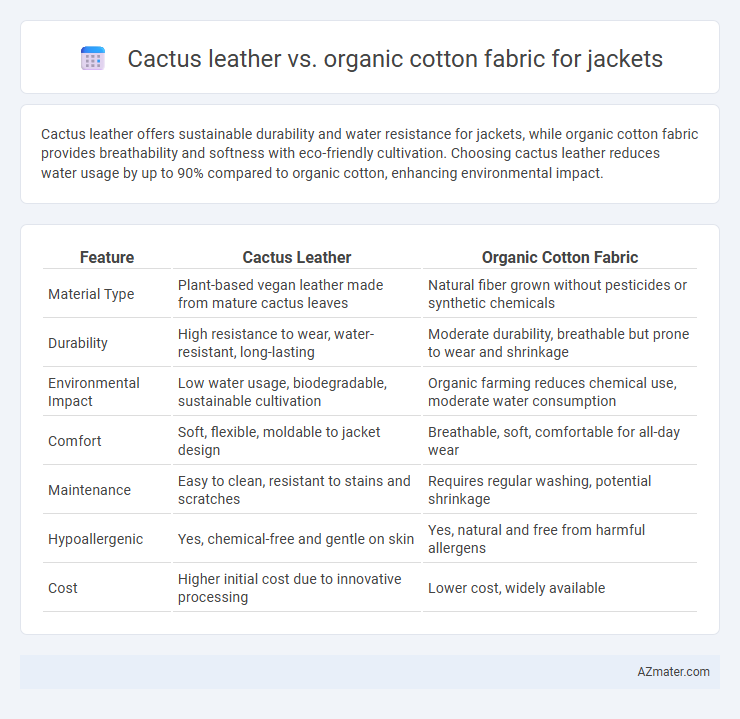 Cactus leather vs. organic cotton fabric for jackets

Cactus leather offers sustainable durability and water resistance for jackets, while organic cotton fabric provides breathability and softness with eco-friendly cultivation. Choosing cactus leather reduces water usage by up to 90% compared to organic cotton, enhancing environmental impact.

| Feature | Cactus Leather | Organic Cotton Fabric |
|---|---|---|
| Material Type | Plant-based vegan leather made from mature cactus leaves | Natural fiber grown without pesticides or synthetic chemicals |
| Durability | High resistance to wear, water-resistant, long-lasting | Moderate durability, breathable but prone to wear and shrinkage |
| Environmental Impact | Low water usage, biodegradable, sustainable cultivation | Organic farming reduces chemical use, moderate water consumption |
| Comfort | Soft, flexible, moldable to jacket design | Breathable, soft, comfortable for all-day wear |
| Maintenance | Easy to clean, resistant to stains and scratches | Requires regular washing, potential shrinkage |
| Hypoallergenic | Yes, chemical-free and gentle on skin | Yes, natural and free from harmful allergens |
| Cost | Higher initial cost due to innovative processing | Lower cost, widely available |

AZmater.com