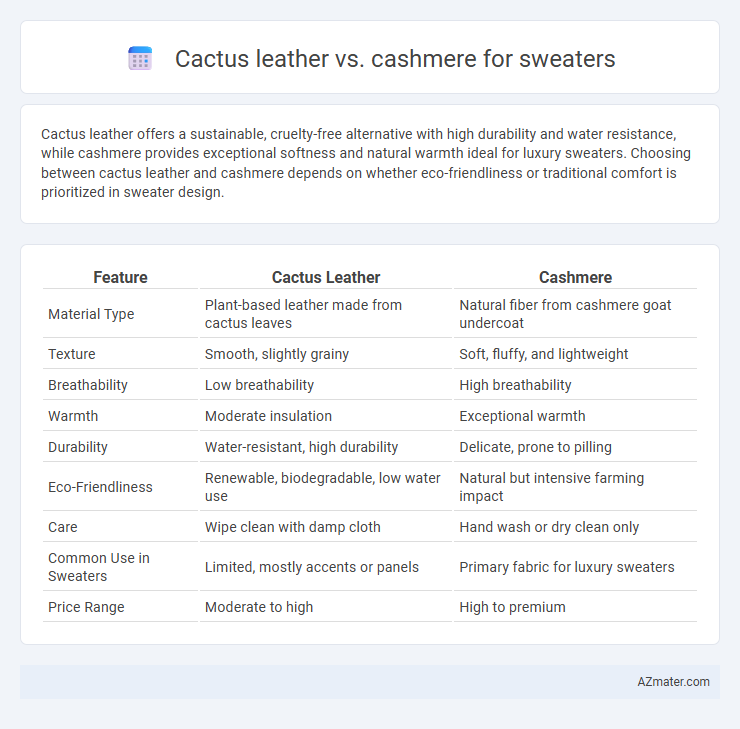 Cactus leather vs. cashmere for sweaters

Cactus leather offers a sustainable, cruelty-free alternative with high durability and water resistance, while cashmere provides exceptional softness and natural warmth ideal for luxury sweaters. Choosing between cactus leather and cashmere depends on whether eco-friendliness or traditional comfort is prioritized in sweater design.

| Feature | Cactus Leather | Cashmere |
|---|---|---|
| Material Type | Plant-based leather made from cactus leaves | Natural fiber from cashmere goat undercoat |
| Texture | Smooth, slightly grainy | Soft, fluffy, and lightweight |
| Breathability | Low breathability | High breathability |
| Warmth | Moderate insulation | Exceptional warmth |
| Durability | Water-resistant, high durability | Delicate, prone to pilling |
| Eco-Friendliness | Renewable, biodegradable, low water use | Natural but intensive farming impact |
| Care | Wipe clean with damp cloth | Hand wash or dry clean only |
| Common Use in Sweaters | Limited, mostly accents or panels | Primary fabric for luxury sweaters |
| Price Range | Moderate to high | High to premium |

AZmater.com