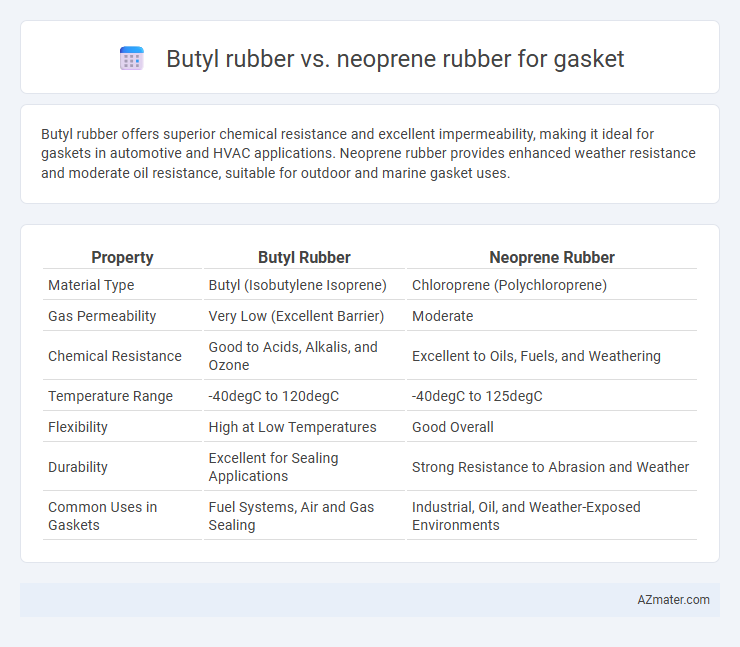 Butyl rubber vs. neoprene rubber for gasket

Butyl rubber offers superior chemical resistance and excellent impermeability, making it ideal for gaskets in automotive and HVAC applications. Neoprene rubber provides enhanced weather resistance and moderate oil resistance, suitable for outdoor and marine gasket uses.

| Property | Butyl Rubber | Neoprene Rubber |
|---|---|---|
| Material Type | Butyl (Isobutylene Isoprene) | Chloroprene (Polychloroprene) |
| Gas Permeability | Very Low (Excellent Barrier) | Moderate |
| Chemical Resistance | Good to Acids, Alkalis, and Ozone | Excellent to Oils, Fuels, and Weathering |
| Temperature Range | -40degC to 120degC | -40degC to 125degC |
| Flexibility | High at Low Temperatures | Good Overall |
| Durability | Excellent for Sealing Applications | Strong Resistance to Abrasion and Weather |
| Common Uses in Gaskets | Fuel Systems, Air and Gas Sealing | Industrial, Oil, and Weather-Exposed Environments |

AZmater.com