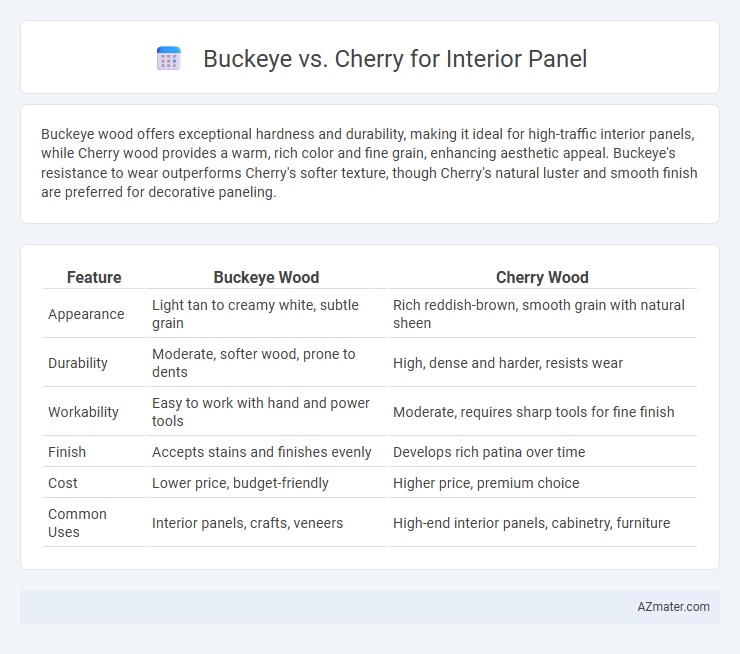 Buckeye vs. Cherry for Interior Panel

Buckeye wood offers exceptional hardness and durability, making it ideal for high-traffic interior panels, while Cherry wood provides a warm, rich color and fine grain, enhancing aesthetic appeal. Buckeye's resistance to wear outperforms Cherry's softer texture, though Cherry's natural luster and smooth finish are preferred for decorative paneling.

| Feature | Buckeye Wood | Cherry Wood |
|---|---|---|
| Appearance | Light tan to creamy white, subtle grain | Rich reddish-brown, smooth grain with natural sheen |
| Durability | Moderate, softer wood, prone to dents | High, dense and harder, resists wear |
| Workability | Easy to work with hand and power tools | Moderate, requires sharp tools for fine finish |
| Finish | Accepts stains and finishes evenly | Develops rich patina over time |
| Cost | Lower price, budget-friendly | Higher price, premium choice |
| Common Uses | Interior panels, crafts, veneers | High-end interior panels, cabinetry, furniture |

AZmater.com