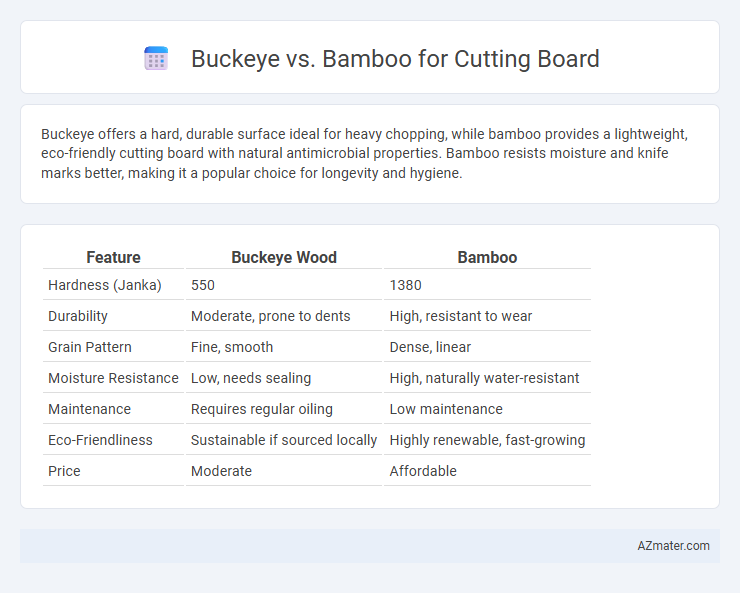 Buckeye vs. Bamboo for Cutting Board

Buckeye offers a hard, durable surface ideal for heavy chopping, while bamboo provides a lightweight, eco-friendly cutting board with natural antimicrobial properties. Bamboo resists moisture and knife marks better, making it a popular choice for longevity and hygiene.

| Feature | Buckeye Wood | Bamboo |
|---|---|---|
| Hardness (Janka) | 550 | 1380 |
| Durability | Moderate, prone to dents | High, resistant to wear |
| Grain Pattern | Fine, smooth | Dense, linear |
| Moisture Resistance | Low, needs sealing | High, naturally water-resistant |
| Maintenance | Requires regular oiling | Low maintenance |
| Eco-Friendliness | Sustainable if sourced locally | Highly renewable, fast-growing |
| Price | Moderate | Affordable |

AZmater.com