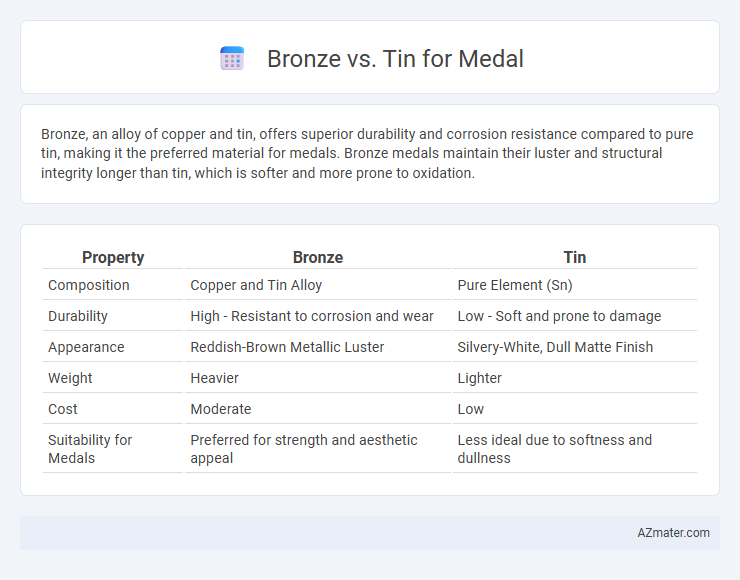 Bronze vs. Tin for Medal

Bronze, an alloy of copper and tin, offers superior durability and corrosion resistance compared to pure tin, making it the preferred material for medals. Bronze medals maintain their luster and structural integrity longer than tin, which is softer and more prone to oxidation.

| Property | Bronze | Tin |
|---|---|---|
| Composition | Copper and Tin Alloy | Pure Element (Sn) |
| Durability | High - Resistant to corrosion and wear | Low - Soft and prone to damage |
| Appearance | Reddish-Brown Metallic Luster | Silvery-White, Dull Matte Finish |
| Weight | Heavier | Lighter |
| Cost | Moderate | Low |
| Suitability for Medals | Preferred for strength and aesthetic appeal | Less ideal due to softness and dullness |

AZmater.com