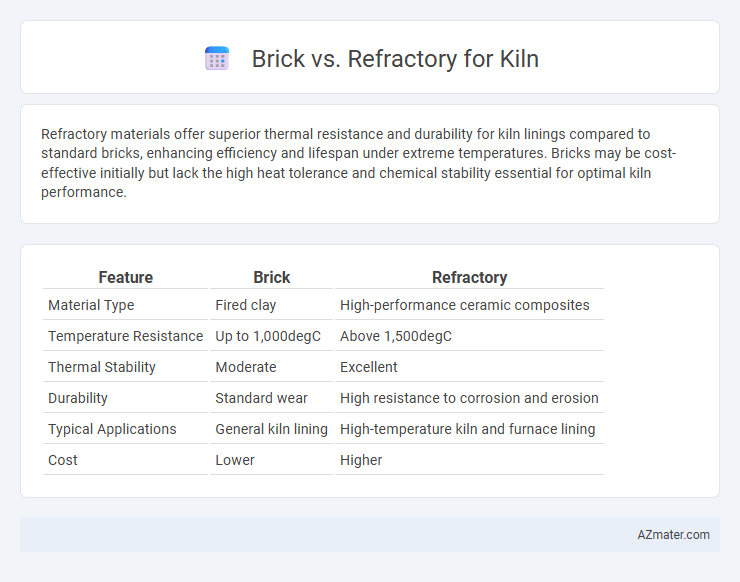 Brick vs. Refractory for Kiln

Refractory materials offer superior thermal resistance and durability for kiln linings compared to standard bricks, enhancing efficiency and lifespan under extreme temperatures. Bricks may be cost-effective initially but lack the high heat tolerance and chemical stability essential for optimal kiln performance.

| Feature | Brick | Refractory |
|---|---|---|
| Material Type | Fired clay | High-performance ceramic composites |
| Temperature Resistance | Up to 1,000degC | Above 1,500degC |
| Thermal Stability | Moderate | Excellent |
| Durability | Standard wear | High resistance to corrosion and erosion |
| Typical Applications | General kiln lining | High-temperature kiln and furnace lining |
| Cost | Lower | Higher |

AZmater.com