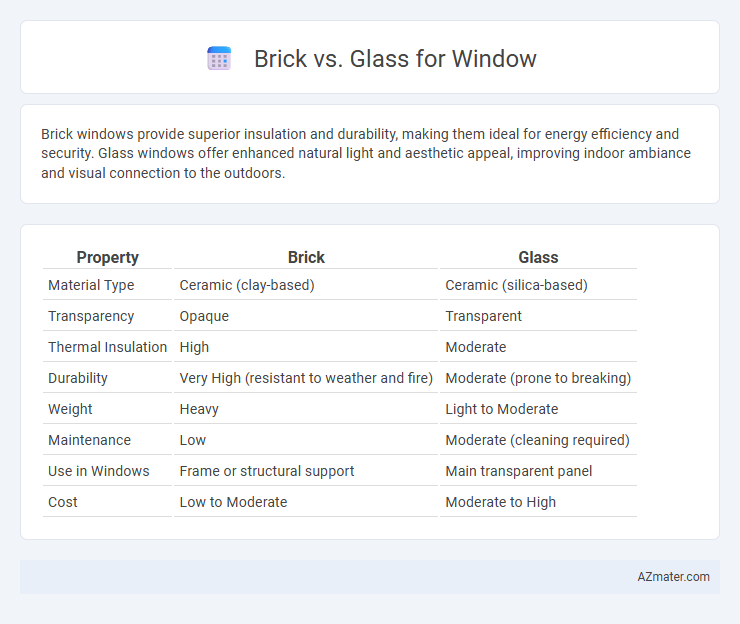 Brick vs. Glass for Window

Brick windows provide superior insulation and durability, making them ideal for energy efficiency and security. Glass windows offer enhanced natural light and aesthetic appeal, improving indoor ambiance and visual connection to the outdoors.

| Property | Brick | Glass |
|---|---|---|
| Material Type | Ceramic (clay-based) | Ceramic (silica-based) |
| Transparency | Opaque | Transparent |
| Thermal Insulation | High | Moderate |
| Durability | Very High (resistant to weather and fire) | Moderate (prone to breaking) |
| Weight | Heavy | Light to Moderate |
| Maintenance | Low | Moderate (cleaning required) |
| Use in Windows | Frame or structural support | Main transparent panel |
| Cost | Low to Moderate | Moderate to High |

AZmater.com