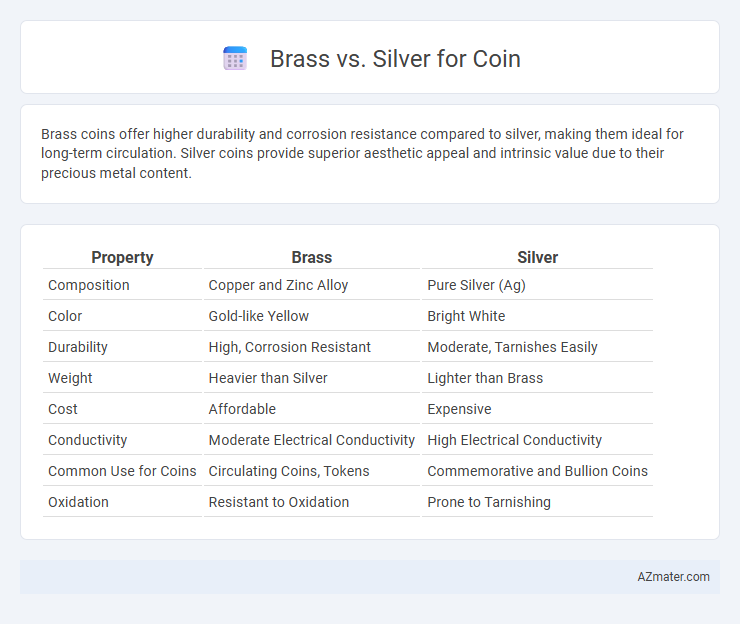 Brass vs. Silver for Coin

Brass coins offer higher durability and corrosion resistance compared to silver, making them ideal for long-term circulation. Silver coins provide superior aesthetic appeal and intrinsic value due to their precious metal content.

| Property | Brass | Silver |
|---|---|---|
| Composition | Copper and Zinc Alloy | Pure Silver (Ag) |
| Color | Gold-like Yellow | Bright White |
| Durability | High, Corrosion Resistant | Moderate, Tarnishes Easily |
| Weight | Heavier than Silver | Lighter than Brass |
| Cost | Affordable | Expensive |
| Conductivity | Moderate Electrical Conductivity | High Electrical Conductivity |
| Common Use for Coins | Circulating Coins, Tokens | Commemorative and Bullion Coins |
| Oxidation | Resistant to Oxidation | Prone to Tarnishing |

AZmater.com