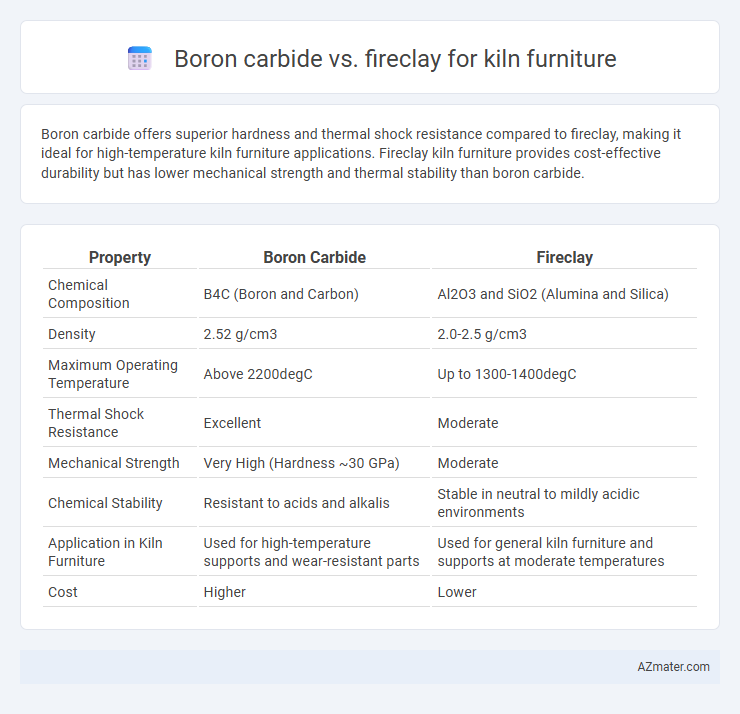 Boron carbide vs. fireclay for kiln furniture

Boron carbide offers superior hardness and thermal shock resistance compared to fireclay, making it ideal for high-temperature kiln furniture applications. Fireclay kiln furniture provides cost-effective durability but has lower mechanical strength and thermal stability than boron carbide.

| Property | Boron Carbide | Fireclay |
|---|---|---|
| Chemical Composition | B4C (Boron and Carbon) | Al2O3 and SiO2 (Alumina and Silica) |
| Density | 2.52 g/cm3 | 2.0-2.5 g/cm3 |
| Maximum Operating Temperature | Above 2200degC | Up to 1300-1400degC |
| Thermal Shock Resistance | Excellent | Moderate |
| Mechanical Strength | Very High (Hardness ~30 GPa) | Moderate |
| Chemical Stability | Resistant to acids and alkalis | Stable in neutral to mildly acidic environments |
| Application in Kiln Furniture | Used for high-temperature supports and wear-resistant parts | Used for general kiln furniture and supports at moderate temperatures |
| Cost | Higher | Lower |

AZmater.com