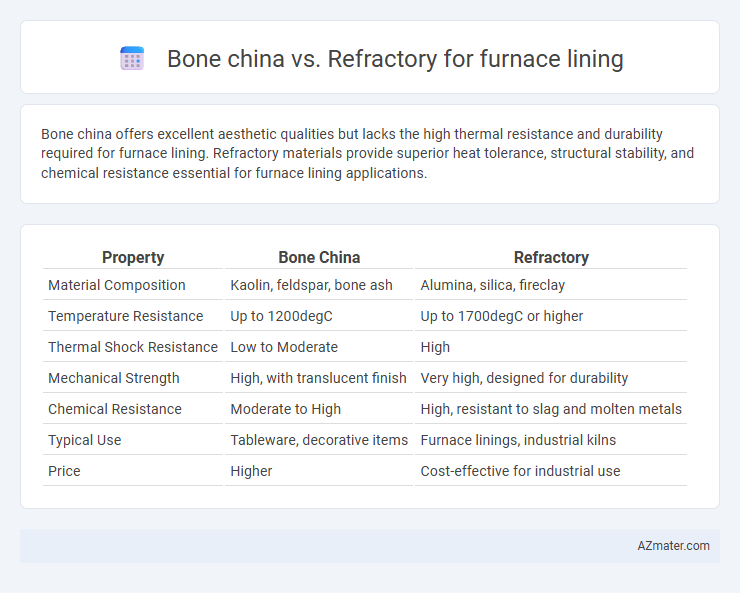 Bone china vs. Refractory for furnace lining

Bone china offers excellent aesthetic qualities but lacks the high thermal resistance and durability required for furnace lining. Refractory materials provide superior heat tolerance, structural stability, and chemical resistance essential for furnace lining applications.

| Property | Bone China | Refractory |
|---|---|---|
| Material Composition | Kaolin, feldspar, bone ash | Alumina, silica, fireclay |
| Temperature Resistance | Up to 1200degC | Up to 1700degC or higher |
| Thermal Shock Resistance | Low to Moderate | High |
| Mechanical Strength | High, with translucent finish | Very high, designed for durability |
| Chemical Resistance | Moderate to High | High, resistant to slag and molten metals |
| Typical Use | Tableware, decorative items | Furnace linings, industrial kilns |
| Price | Higher | Cost-effective for industrial use |

AZmater.com