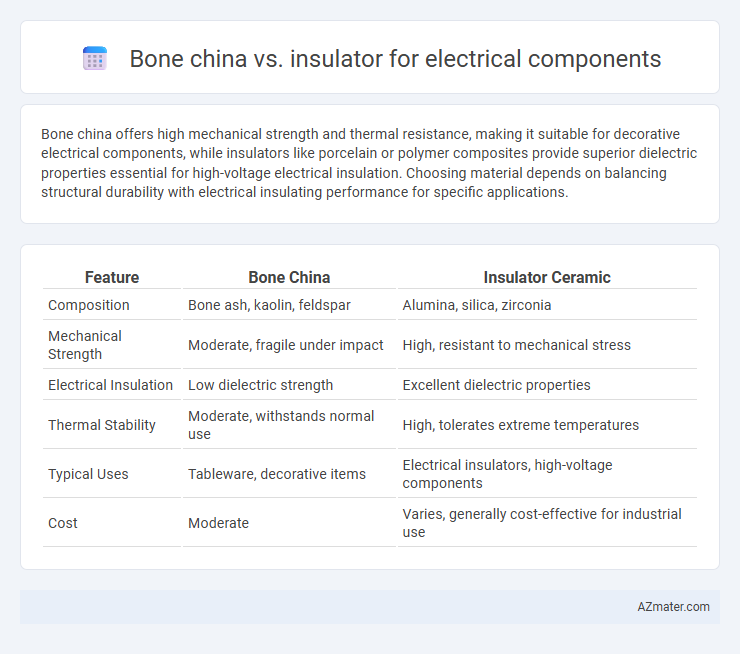 Bone china vs. insulator for electrical components

Bone china offers high mechanical strength and thermal resistance, making it suitable for decorative electrical components, while insulators like porcelain or polymer composites provide superior dielectric properties essential for high-voltage electrical insulation. Choosing material depends on balancing structural durability with electrical insulating performance for specific applications.

| Feature | Bone China | Insulator Ceramic |
|---|---|---|
| Composition | Bone ash, kaolin, feldspar | Alumina, silica, zirconia |
| Mechanical Strength | Moderate, fragile under impact | High, resistant to mechanical stress |
| Electrical Insulation | Low dielectric strength | Excellent dielectric properties |
| Thermal Stability | Moderate, withstands normal use | High, tolerates extreme temperatures |
| Typical Uses | Tableware, decorative items | Electrical insulators, high-voltage components |
| Cost | Moderate | Varies, generally cost-effective for industrial use |

AZmater.com