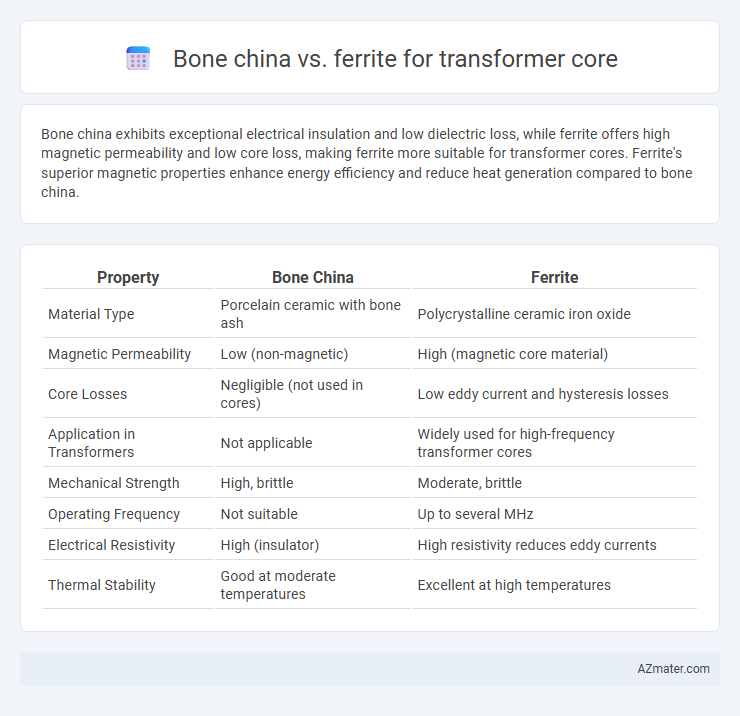 Bone china vs. ferrite for transformer core

Bone china exhibits exceptional electrical insulation and low dielectric loss, while ferrite offers high magnetic permeability and low core loss, making ferrite more suitable for transformer cores. Ferrite's superior magnetic properties enhance energy efficiency and reduce heat generation compared to bone china.

| Property | Bone China | Ferrite |
|---|---|---|
| Material Type | Porcelain ceramic with bone ash | Polycrystalline ceramic iron oxide |
| Magnetic Permeability | Low (non-magnetic) | High (magnetic core material) |
| Core Losses | Negligible (not used in cores) | Low eddy current and hysteresis losses |
| Application in Transformers | Not applicable | Widely used for high-frequency transformer cores |
| Mechanical Strength | High, brittle | Moderate, brittle |
| Operating Frequency | Not suitable | Up to several MHz |
| Electrical Resistivity | High (insulator) | High resistivity reduces eddy currents |
| Thermal Stability | Good at moderate temperatures | Excellent at high temperatures |

AZmater.com