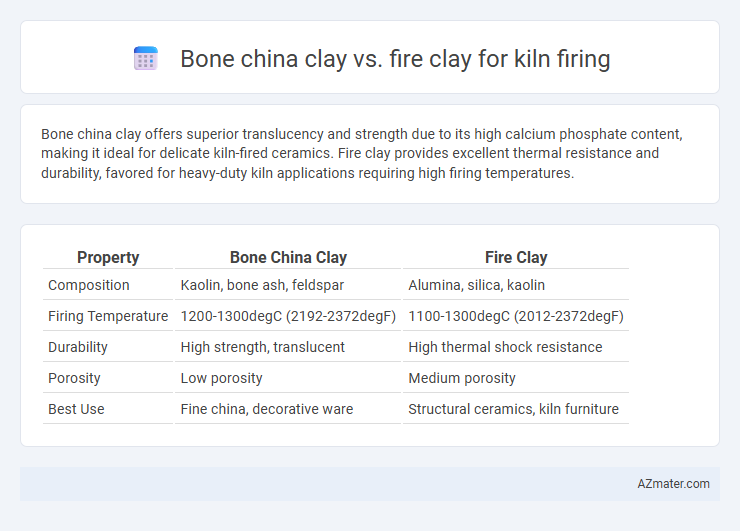 Bone china clay vs. fire clay for kiln firing

Bone china clay offers superior translucency and strength due to its high calcium phosphate content, making it ideal for delicate kiln-fired ceramics. Fire clay provides excellent thermal resistance and durability, favored for heavy-duty kiln applications requiring high firing temperatures.

| Property | Bone China Clay | Fire Clay |
|---|---|---|
| Composition | Kaolin, bone ash, feldspar | Alumina, silica, kaolin |
| Firing Temperature | 1200-1300degC (2192-2372degF) | 1100-1300degC (2012-2372degF) |
| Durability | High strength, translucent | High thermal shock resistance |
| Porosity | Low porosity | Medium porosity |
| Best Use | Fine china, decorative ware | Structural ceramics, kiln furniture |

AZmater.com