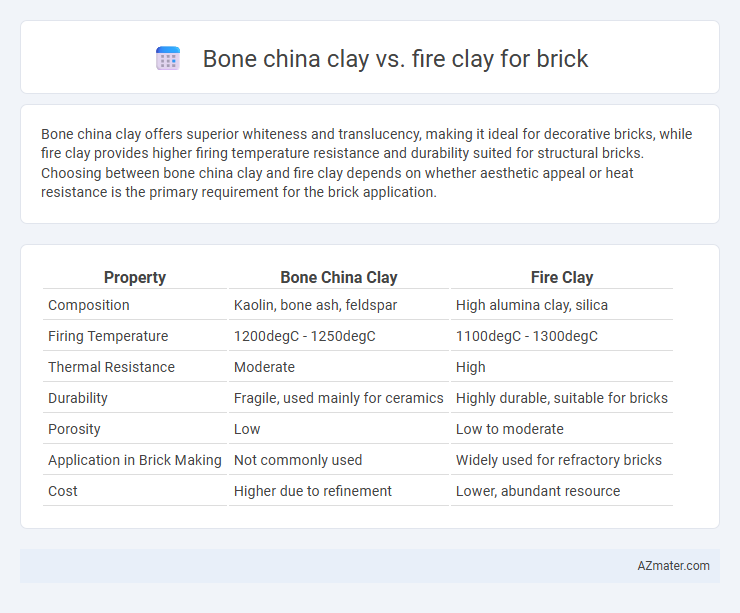 Bone china clay vs. fire clay for brick

Bone china clay offers superior whiteness and translucency, making it ideal for decorative bricks, while fire clay provides higher firing temperature resistance and durability suited for structural bricks. Choosing between bone china clay and fire clay depends on whether aesthetic appeal or heat resistance is the primary requirement for the brick application.

| Property | Bone China Clay | Fire Clay |
|---|---|---|
| Composition | Kaolin, bone ash, feldspar | High alumina clay, silica |
| Firing Temperature | 1200degC - 1250degC | 1100degC - 1300degC |
| Thermal Resistance | Moderate | High |
| Durability | Fragile, used mainly for ceramics | Highly durable, suitable for bricks |
| Porosity | Low | Low to moderate |
| Application in Brick Making | Not commonly used | Widely used for refractory bricks |
| Cost | Higher due to refinement | Lower, abundant resource |

AZmater.com