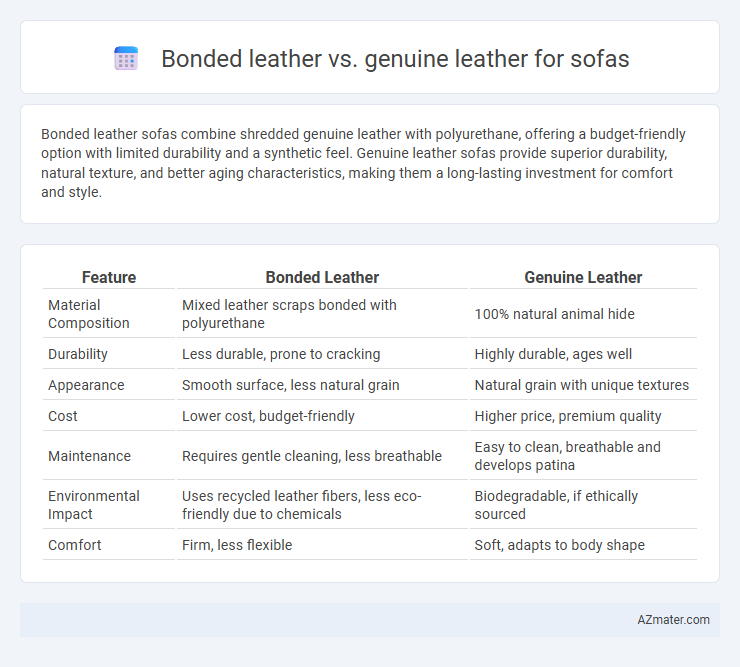 Bonded leather vs. genuine leather for sofas

Bonded leather sofas combine shredded genuine leather with polyurethane, offering a budget-friendly option with limited durability and a synthetic feel. Genuine leather sofas provide superior durability, natural texture, and better aging characteristics, making them a long-lasting investment for comfort and style.

| Feature | Bonded Leather | Genuine Leather |
|---|---|---|
| Material Composition | Mixed leather scraps bonded with polyurethane | 100% natural animal hide |
| Durability | Less durable, prone to cracking | Highly durable, ages well |
| Appearance | Smooth surface, less natural grain | Natural grain with unique textures |
| Cost | Lower cost, budget-friendly | Higher price, premium quality |
| Maintenance | Requires gentle cleaning, less breathable | Easy to clean, breathable and develops patina |
| Environmental Impact | Uses recycled leather fibers, less eco-friendly due to chemicals | Biodegradable, if ethically sourced |
| Comfort | Firm, less flexible | Soft, adapts to body shape |

AZmater.com