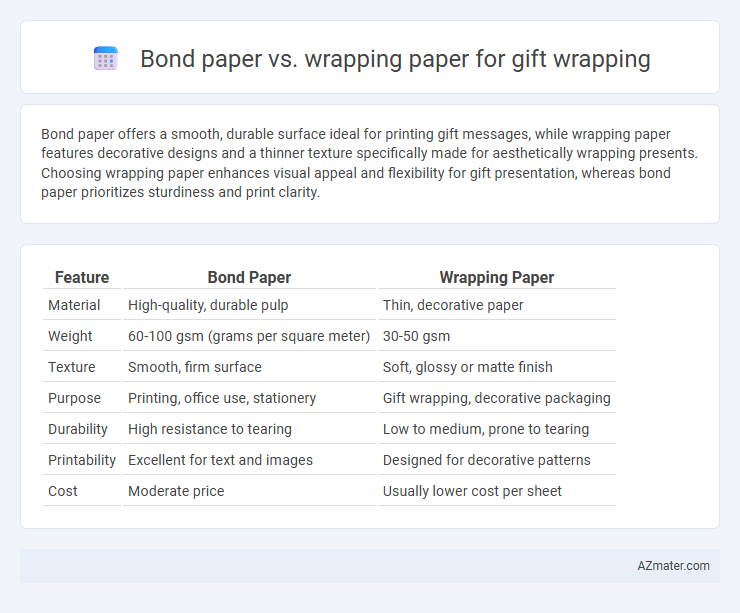 Bond paper vs. wrapping paper for gift wrapping

Bond paper offers a smooth, durable surface ideal for printing gift messages, while wrapping paper features decorative designs and a thinner texture specifically made for aesthetically wrapping presents. Choosing wrapping paper enhances visual appeal and flexibility for gift presentation, whereas bond paper prioritizes sturdiness and print clarity.

| Feature | Bond Paper | Wrapping Paper |
|---|---|---|
| Material | High-quality, durable pulp | Thin, decorative paper |
| Weight | 60-100 gsm (grams per square meter) | 30-50 gsm |
| Texture | Smooth, firm surface | Soft, glossy or matte finish |
| Purpose | Printing, office use, stationery | Gift wrapping, decorative packaging |
| Durability | High resistance to tearing | Low to medium, prone to tearing |
| Printability | Excellent for text and images | Designed for decorative patterns |
| Cost | Moderate price | Usually lower cost per sheet |

AZmater.com