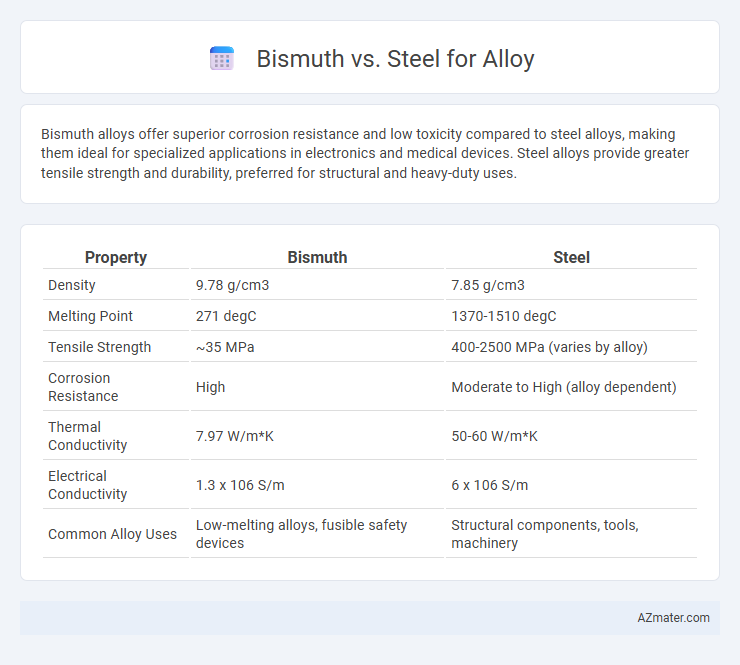 Bismuth vs. Steel for Alloy

Bismuth alloys offer superior corrosion resistance and low toxicity compared to steel alloys, making them ideal for specialized applications in electronics and medical devices. Steel alloys provide greater tensile strength and durability, preferred for structural and heavy-duty uses.

| Property | Bismuth | Steel |
|---|---|---|
| Density | 9.78 g/cm3 | 7.85 g/cm3 |
| Melting Point | 271 degC | 1370-1510 degC |
| Tensile Strength | ~35 MPa | 400-2500 MPa (varies by alloy) |
| Corrosion Resistance | High | Moderate to High (alloy dependent) |
| Thermal Conductivity | 7.97 W/m*K | 50-60 W/m*K |
| Electrical Conductivity | 1.3 x 106 S/m | 6 x 106 S/m |
| Common Alloy Uses | Low-melting alloys, fusible safety devices | Structural components, tools, machinery |

AZmater.com