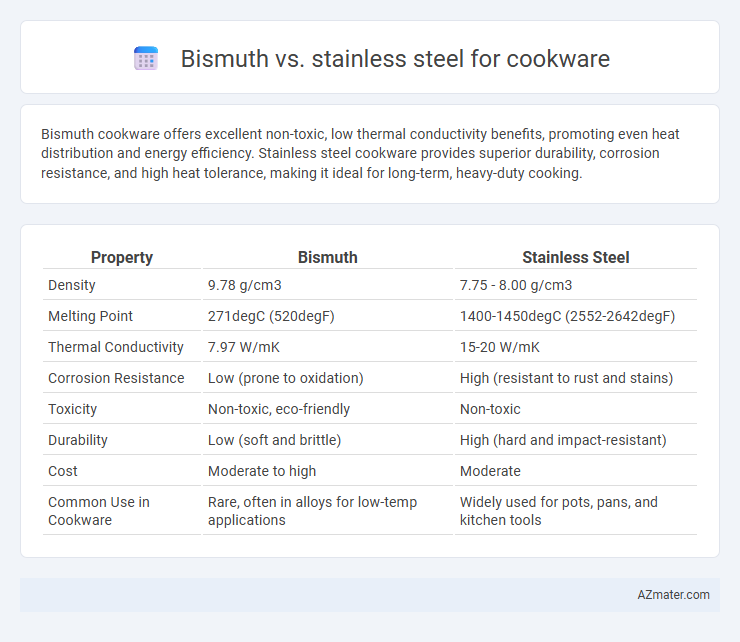 Bismuth vs. stainless steel for cookware

Bismuth cookware offers excellent non-toxic, low thermal conductivity benefits, promoting even heat distribution and energy efficiency. Stainless steel cookware provides superior durability, corrosion resistance, and high heat tolerance, making it ideal for long-term, heavy-duty cooking.

| Property | Bismuth | Stainless Steel |
|---|---|---|
| Density | 9.78 g/cm3 | 7.75 - 8.00 g/cm3 |
| Melting Point | 271degC (520degF) | 1400-1450degC (2552-2642degF) |
| Thermal Conductivity | 7.97 W/mK | 15-20 W/mK |
| Corrosion Resistance | Low (prone to oxidation) | High (resistant to rust and stains) |
| Toxicity | Non-toxic, eco-friendly | Non-toxic |
| Durability | Low (soft and brittle) | High (hard and impact-resistant) |
| Cost | Moderate to high | Moderate |
| Common Use in Cookware | Rare, often in alloys for low-temp applications | Widely used for pots, pans, and kitchen tools |

AZmater.com