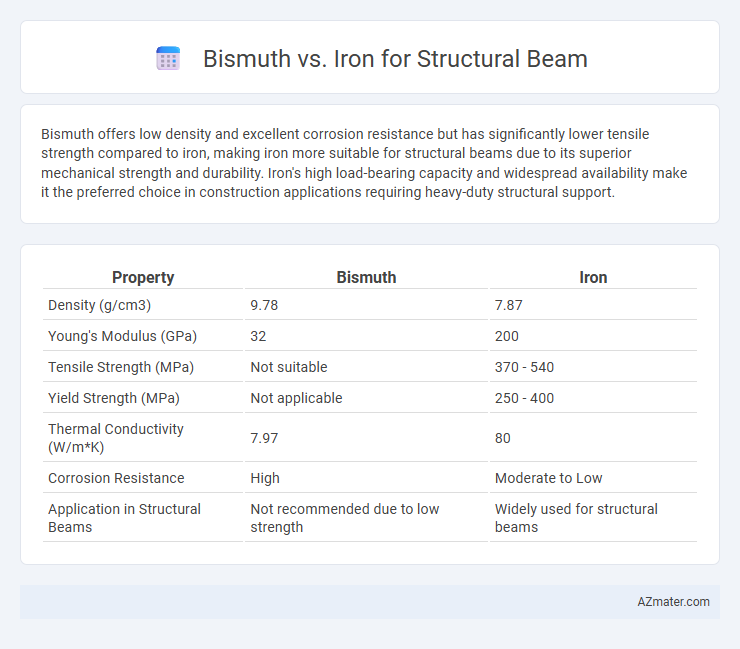 Bismuth vs. Iron for Structural Beam

Bismuth offers low density and excellent corrosion resistance but has significantly lower tensile strength compared to iron, making iron more suitable for structural beams due to its superior mechanical strength and durability. Iron's high load-bearing capacity and widespread availability make it the preferred choice in construction applications requiring heavy-duty structural support.

| Property | Bismuth | Iron |
|---|---|---|
| Density (g/cm3) | 9.78 | 7.87 |
| Young's Modulus (GPa) | 32 | 200 |
| Tensile Strength (MPa) | Not suitable | 370 - 540 |
| Yield Strength (MPa) | Not applicable | 250 - 400 |
| Thermal Conductivity (W/m*K) | 7.97 | 80 |
| Corrosion Resistance | High | Moderate to Low |
| Application in Structural Beams | Not recommended due to low strength | Widely used for structural beams |

AZmater.com