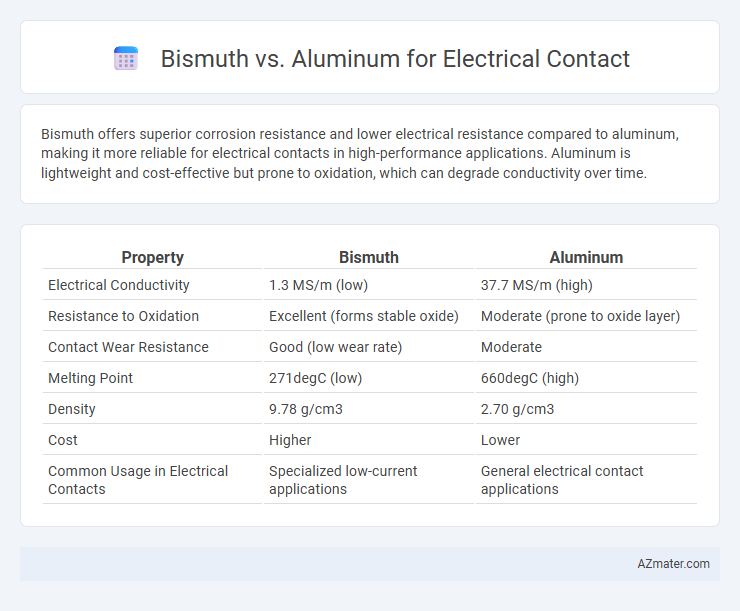 Bismuth vs. Aluminum for Electrical Contact

Bismuth offers superior corrosion resistance and lower electrical resistance compared to aluminum, making it more reliable for electrical contacts in high-performance applications. Aluminum is lightweight and cost-effective but prone to oxidation, which can degrade conductivity over time.

| Property | Bismuth | Aluminum |
|---|---|---|
| Electrical Conductivity | 1.3 MS/m (low) | 37.7 MS/m (high) |
| Resistance to Oxidation | Excellent (forms stable oxide) | Moderate (prone to oxide layer) |
| Contact Wear Resistance | Good (low wear rate) | Moderate |
| Melting Point | 271degC (low) | 660degC (high) |
| Density | 9.78 g/cm3 | 2.70 g/cm3 |
| Cost | Higher | Lower |
| Common Usage in Electrical Contacts | Specialized low-current applications | General electrical contact applications |

AZmater.com