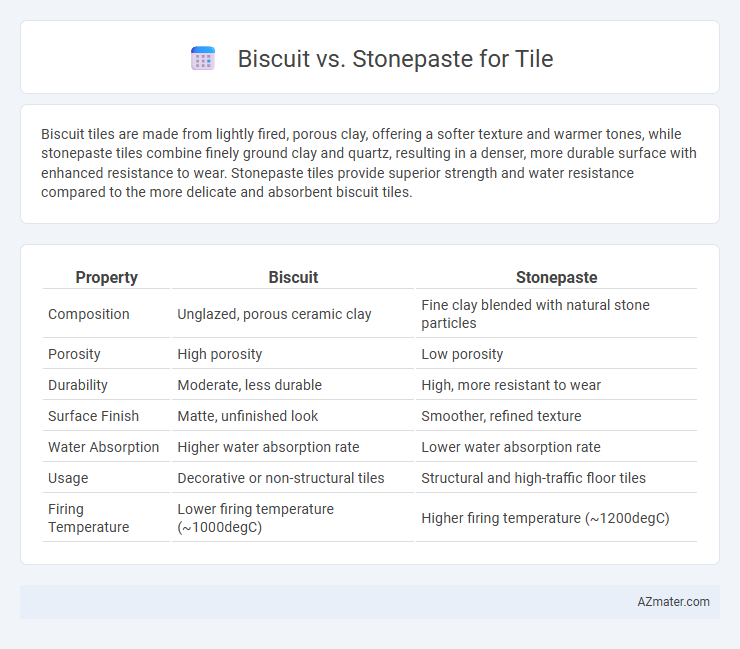 Biscuit vs. Stonepaste for Tile

Biscuit tiles are made from lightly fired, porous clay, offering a softer texture and warmer tones, while stonepaste tiles combine finely ground clay and quartz, resulting in a denser, more durable surface with enhanced resistance to wear. Stonepaste tiles provide superior strength and water resistance compared to the more delicate and absorbent biscuit tiles.

| Property | Biscuit | Stonepaste |
|---|---|---|
| Composition | Unglazed, porous ceramic clay | Fine clay blended with natural stone particles |
| Porosity | High porosity | Low porosity |
| Durability | Moderate, less durable | High, more resistant to wear |
| Surface Finish | Matte, unfinished look | Smoother, refined texture |
| Water Absorption | Higher water absorption rate | Lower water absorption rate |
| Usage | Decorative or non-structural tiles | Structural and high-traffic floor tiles |
| Firing Temperature | Lower firing temperature (~1000degC) | Higher firing temperature (~1200degC) |

AZmater.com