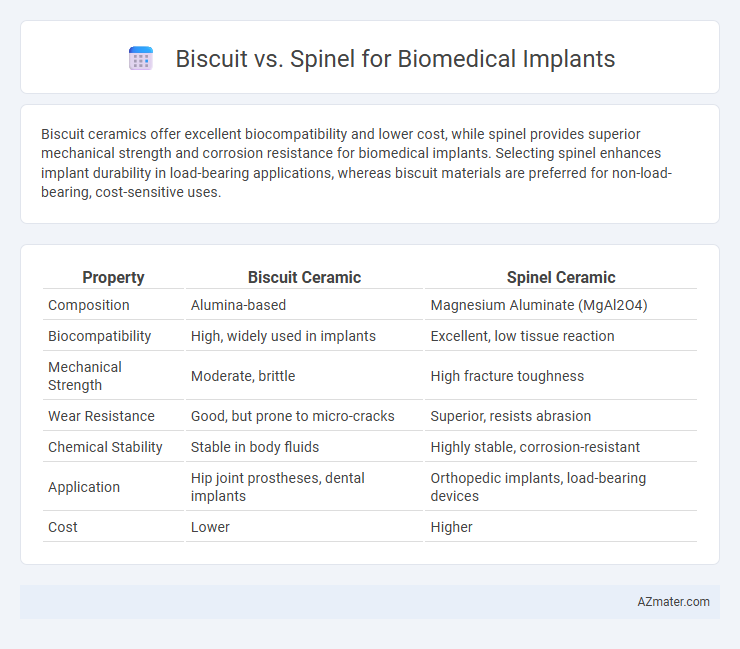 Biscuit vs. Spinel for Biomedical Implants

Biscuit ceramics offer excellent biocompatibility and lower cost, while spinel provides superior mechanical strength and corrosion resistance for biomedical implants. Selecting spinel enhances implant durability in load-bearing applications, whereas biscuit materials are preferred for non-load-bearing, cost-sensitive uses.

| Property | Biscuit Ceramic | Spinel Ceramic |
|---|---|---|
| Composition | Alumina-based | Magnesium Aluminate (MgAl2O4) |
| Biocompatibility | High, widely used in implants | Excellent, low tissue reaction |
| Mechanical Strength | Moderate, brittle | High fracture toughness |
| Wear Resistance | Good, but prone to micro-cracks | Superior, resists abrasion |
| Chemical Stability | Stable in body fluids | Highly stable, corrosion-resistant |
| Application | Hip joint prostheses, dental implants | Orthopedic implants, load-bearing devices |
| Cost | Lower | Higher |

AZmater.com