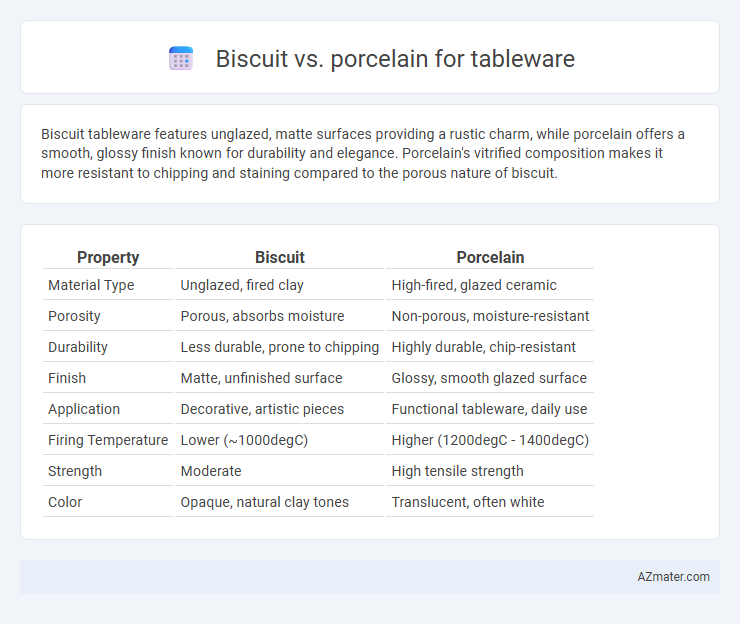 Biscuit vs. porcelain for tableware

Biscuit tableware features unglazed, matte surfaces providing a rustic charm, while porcelain offers a smooth, glossy finish known for durability and elegance. Porcelain's vitrified composition makes it more resistant to chipping and staining compared to the porous nature of biscuit.

| Property | Biscuit | Porcelain |
|---|---|---|
| Material Type | Unglazed, fired clay | High-fired, glazed ceramic |
| Porosity | Porous, absorbs moisture | Non-porous, moisture-resistant |
| Durability | Less durable, prone to chipping | Highly durable, chip-resistant |
| Finish | Matte, unfinished surface | Glossy, smooth glazed surface |
| Application | Decorative, artistic pieces | Functional tableware, daily use |
| Firing Temperature | Lower (~1000degC) | Higher (1200degC - 1400degC) |
| Strength | Moderate | High tensile strength |
| Color | Opaque, natural clay tones | Translucent, often white |

AZmater.com